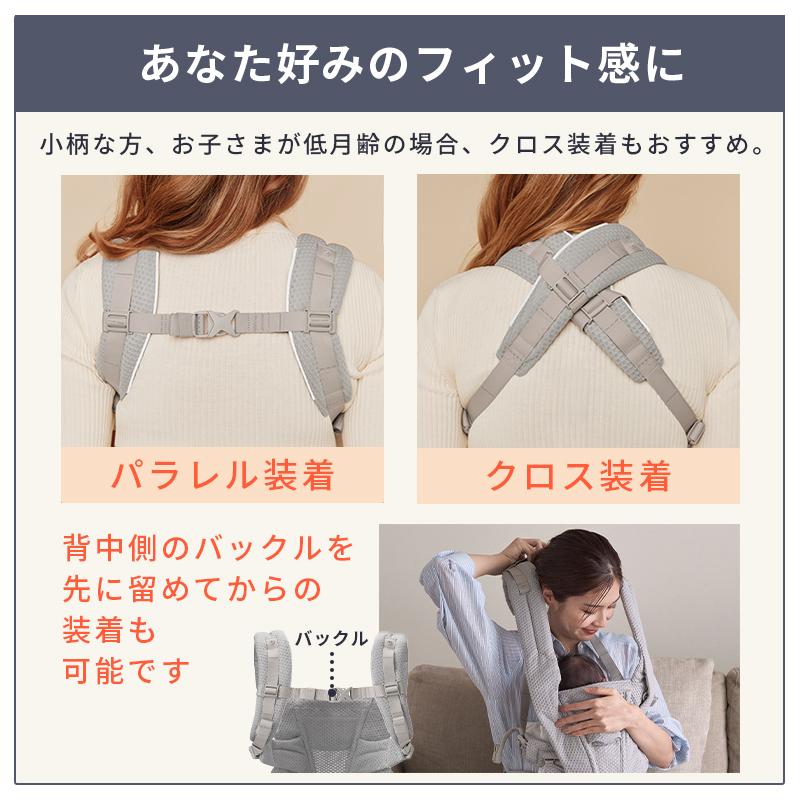 あなた好みのフィット感に

小柄な方、お子さまが低月齢の場合、クロス装着もおすすめ。

パラレル装着

クロス装着

背中側のバックルを先に留めてからの装着も可能です

バックル