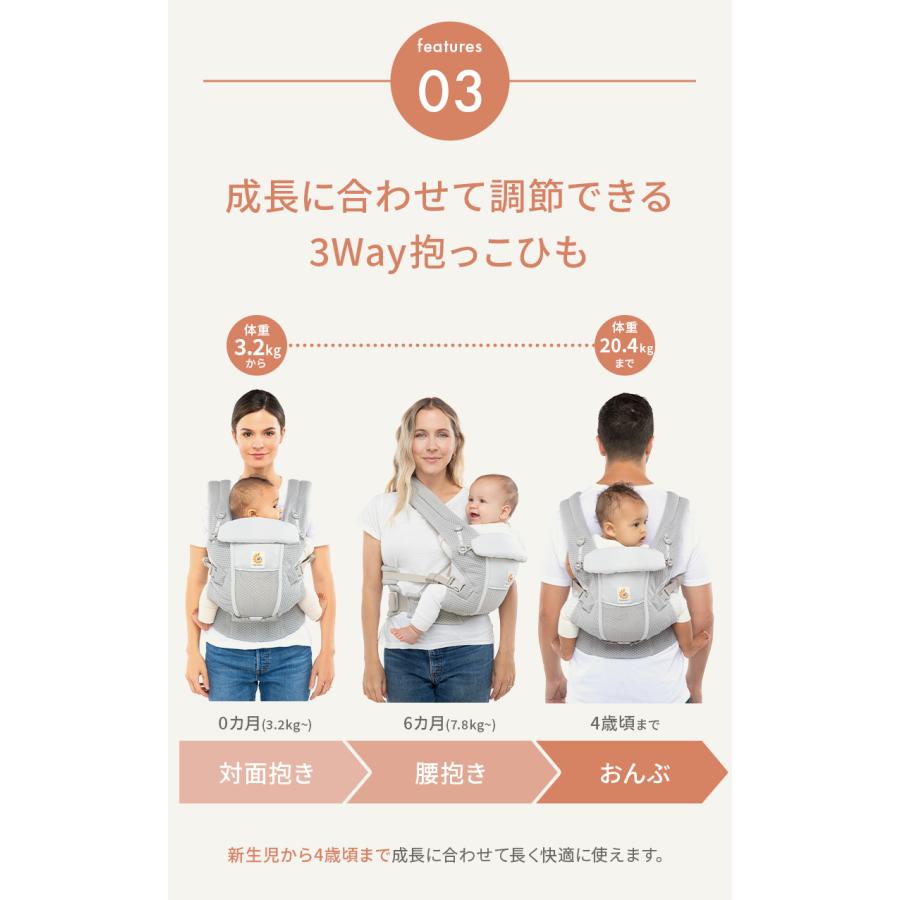 features
03

成長に合わせて調節できる
3Way抱っこひも

体重
3.2kg
から

体重
20.4kg
まで

0カ月(3.2kg~)

6カ月(7.8kg~)

4歳頃まで

対面抱き

腰抱き

おんぶ

新生児から4歳頃まで成長に合わせて長く快適に使えます。