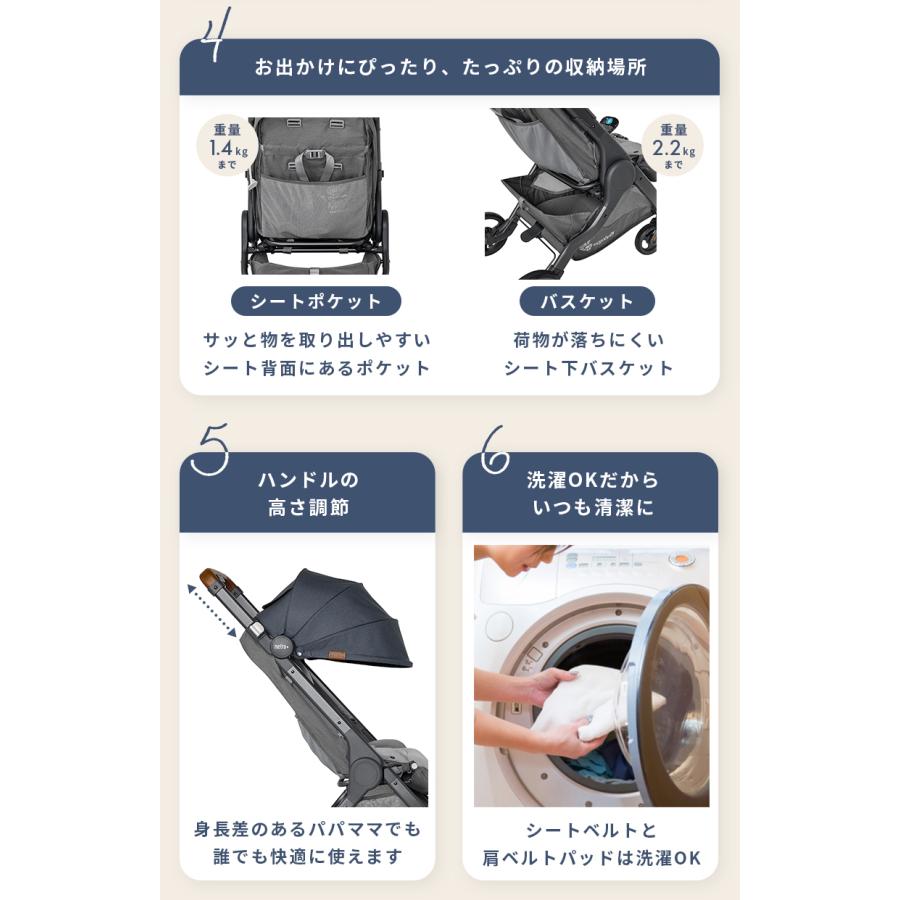 4

お出かけにぴったり、たっぷりの収納場所

重量 1.4kg まで

重量 2.2kg まで

シートポケット

サッと物を取り出しやすい
シート背面にあるポケット

バスケット

荷物が落ちにくい
シート下バスケット

5

ハンドルの
高さ調節

身長差のあるパパママでも
誰でも快適に使えます

6

洗濯OKだから
いつも清潔に

シートベルトと
肩ベルトパッドは洗濯OK