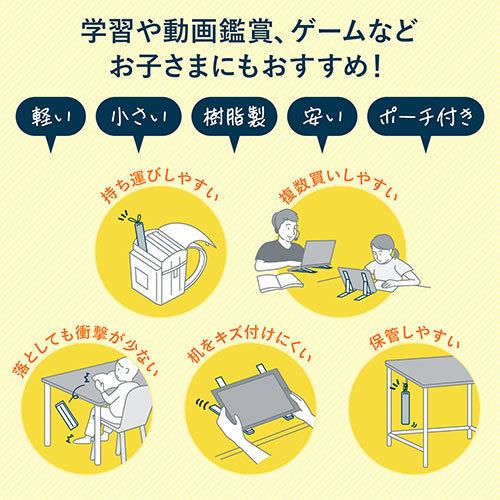 学習や動画鑑賞、ゲームなど
お子さまにもおすすめ！

軽い

小さい

樹脂製

安い

ポーチ付き

持ち運びしやすい

複数買いしやすい

落としても衝撃が少ない

机をキズ付けにくい

保管しやすい