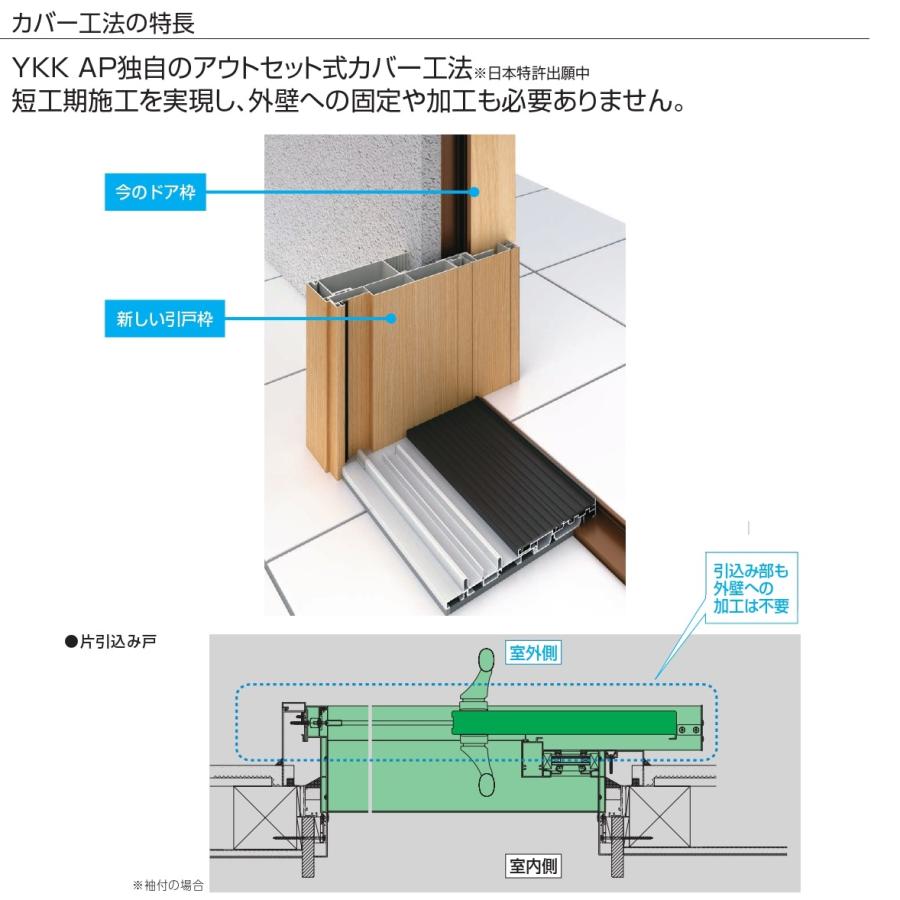 カバー工法の特長

YKK AP独自のアウトセット式カバー工法※日本特許出願中
短工期施工を実現し、外壁への固定や加工も必要ありません。

今のドア枠

新しい引戸枠

引込み部も外壁への加工は不要

●片引込み戸

室外側

室内側

※袖付の場合