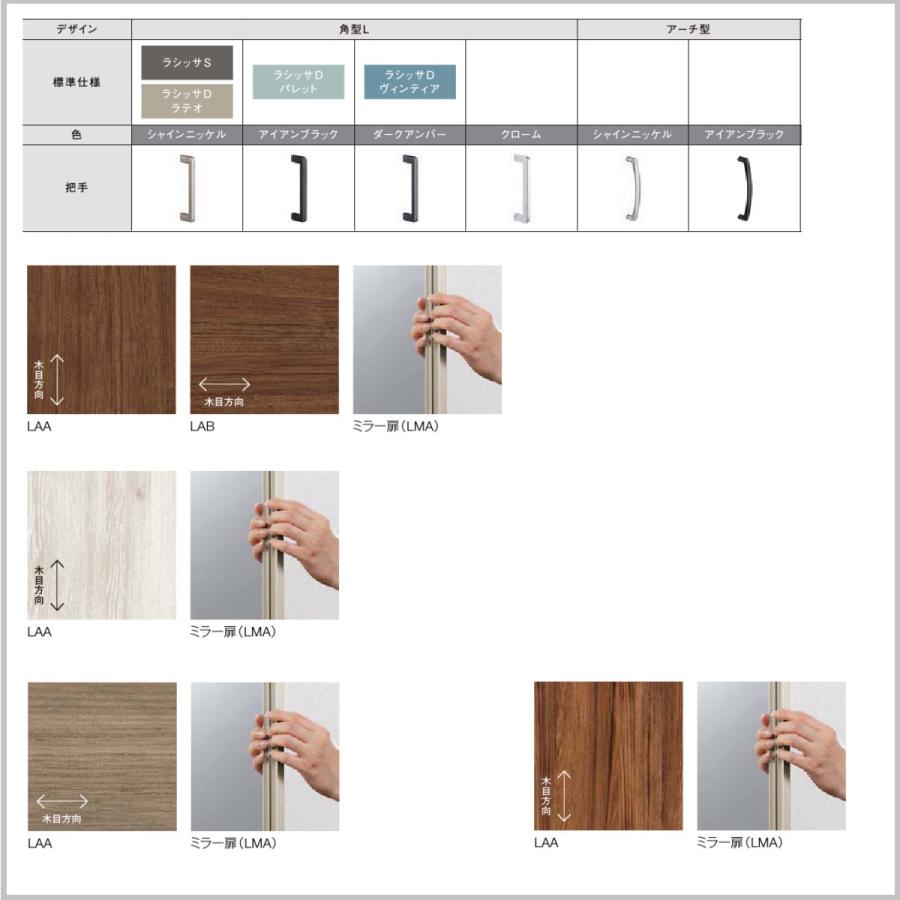 | デザイン | 角型L | | | | アーチ型 | |
|---|---|---|---|---|---|---|
| 標準仕様 | ラシッサS ラシッサD ラテオ | ラシッサD パレット | ラシッサD ヴィンティア | | | |
| 色 | シャインニッケル | アイアンブラック | ダークアンバー | クローム | シャインニッケル | アイアンブラック |
| 把手 | | | | | | |

木目方向
LAA

木目方向
LAB

ミラー扉（LMA）

木目方向
LAA

ミラー扉（LMA）

木目方向
LAA

ミラー扉（LMA）

木目方向
LAA

ミラー扉（LMA）