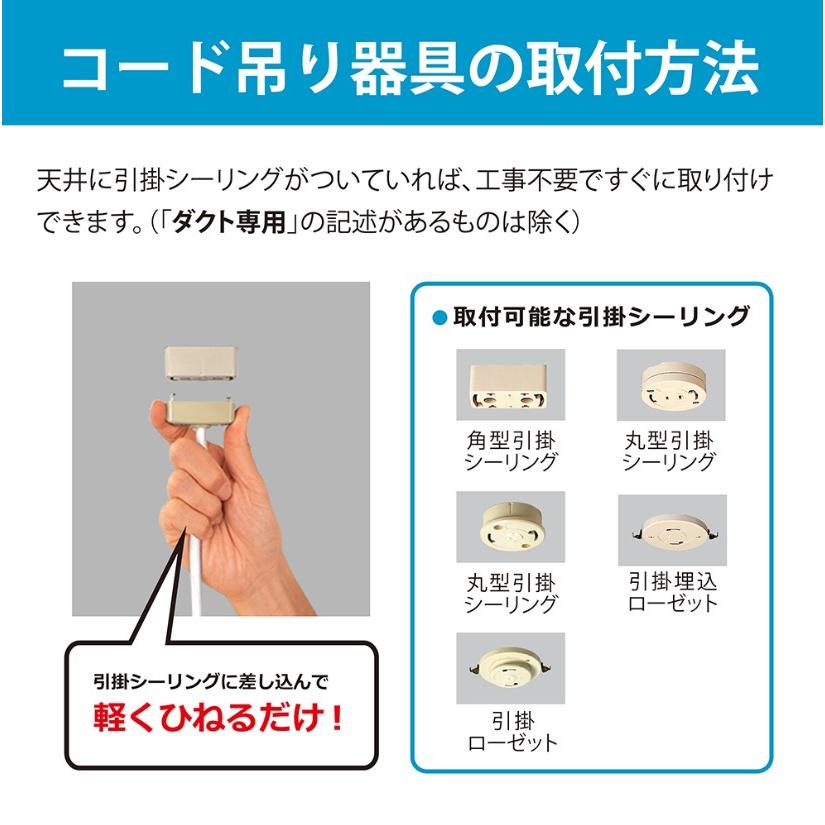 コード吊り器具の取付方法

天井に引掛シーリングがついていれば、工事不要ですぐに取り付けできます。(「ダクト専用」の記述があるものは除く)

引掛シーリングに差し込んで
軽くひねるだけ！

●取付可能な引掛シーリング

角型引掛シーリング

丸型引掛シーリング

丸型引掛シーリング

引掛埋込ローゼット

引掛ローゼット