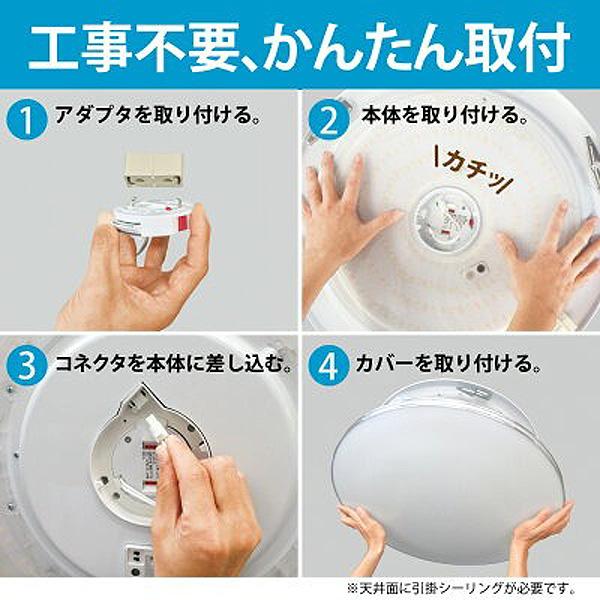 工事不要、かんたん取付

1 アダプタを取り付ける。

2 本体を取り付ける。

カチッ

3 コネクタを本体に差し込む。

4 カバーを取り付ける。

※天井面に引掛シーリングが必要です。