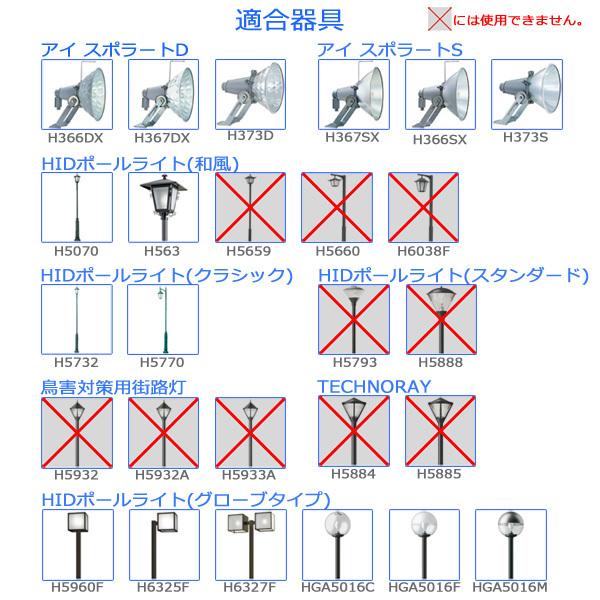 適合器具

には使用できません。

アイ スポラートD

H366DX H367DX H373D

アイ スポラートS

H367SX H366SX H373S

HIDポールライト(和風)

H5070 H563 H5659 H5660 H6038F

HIDポールライト(クラシック)

H5732 H5770

HIDポールライト(スタンダード)

H5793 H5888

鳥害対策用街路灯

H5932 H5932A H5933A

TECHNORAY

H5884 H5885

HIDポールライト(グローブタイプ)

H5960F H6325F H6327F HGA5016C HGA5016F HGA5016M