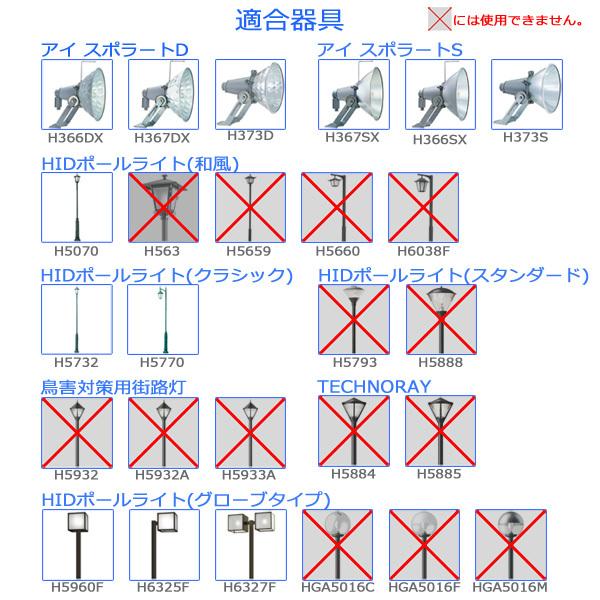 適合器具

には使用できません。

アイ スポラートD

H366DX H367DX H373D

アイ スポラートS

H367SX H366SX H373S

HIDポールライト(和風)

H5070 H563 H5659 H5660 H6038F

HIDポールライト(クラシック)

H5732 H5770

HIDポールライト(スタンダード)

H5793 H5888

鳥害対策用街路灯

H5932 H5932A H5933A

TECHNORAY

H5884 H5885

HIDポールライト(グローブタイプ)

H5960F H6325F H6327F HGA5016C HGA5016F HGA5016M