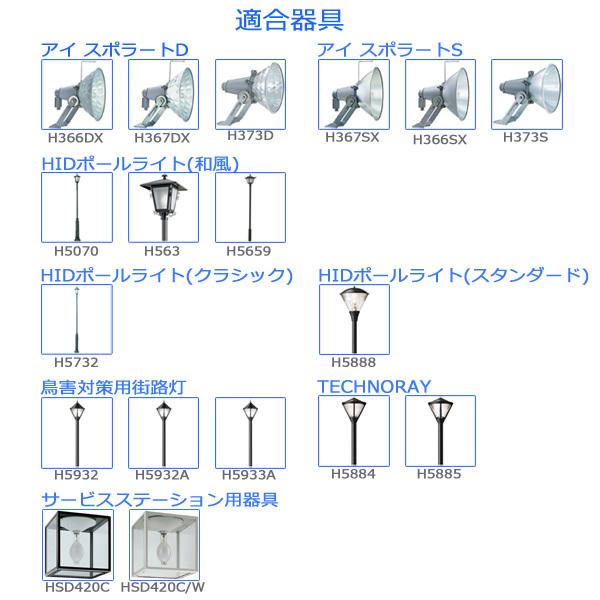 適合器具

アイ スポラートD

H366DX H367DX H373D

アイ スポラートS

H367SX H366SX H373S

HIDポールライト(和風)

H5070 H563 H5659

HIDポールライト(クラシック)

H5732

HIDポールライト(スタンダード)

H5888

鳥害対策用街路灯

H5932 H5932A H5933A

TECHNORAY

H5884 H5885

サービスステーション用器具

HSD420C HSD420C/W