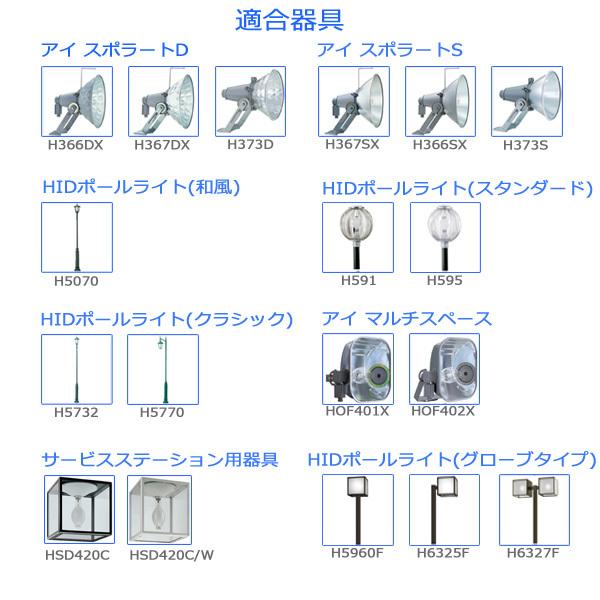 適合器具

アイ スポラートD

H366DX H367DX H373D

アイ スポラートS

H367SX H366SX H373S

HIDポールライト(和風)

H5070

HIDポールライト(スタンダード)

H591 H595

HIDポールライト(クラシック)

H5732 H5770

アイ マルチスペース

HOF401X HOF402X

サービスステーション用器具

HSD420C HSD420C/W

HIDポールライト(グローブタイプ)

H5960F H6325F H6327F