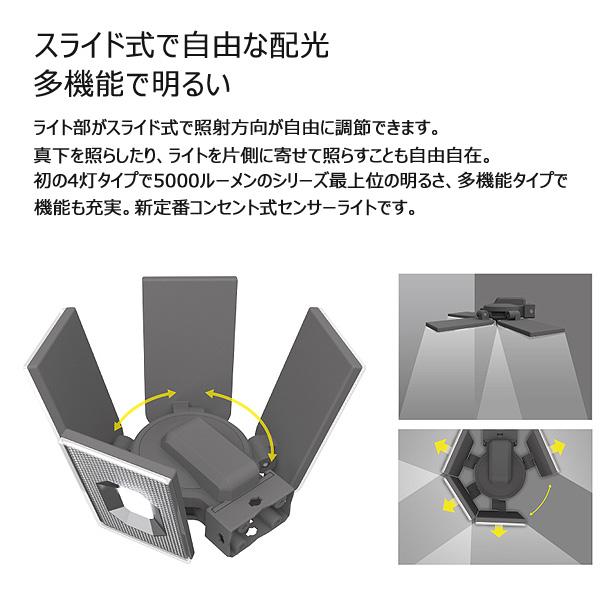 スライド式で自由な配光
多機能で明るい

ライト部がスライド式で照射方向が自由に調節できます。
真下を照らしたり、ライトを片側に寄せて照らすことも自由自在。
初の4灯タイプで5000ルーメンのシリーズ最上位の明るさ、多機能タイプで機能も充実。新定番コンセント式センサーライトです。