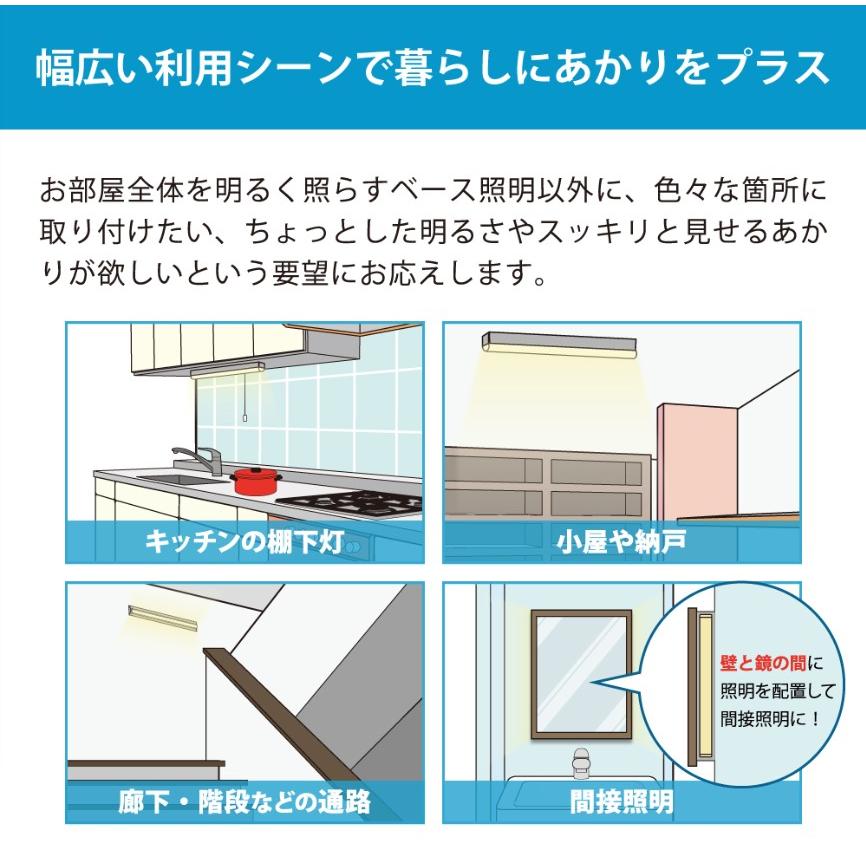 幅広い利用シーンで暮らしにあかりをプラス

お部屋全体を明るく照らすベース照明以外に、色々な箇所に取り付けたい、ちょっとした明るさやスッキリと見せるあかりが欲しいという要望にお応えします。

キッチンの棚下灯

小屋や納戸

廊下・階段などの通路

壁と鏡の間に照明を配置して間接照明に！

間接照明