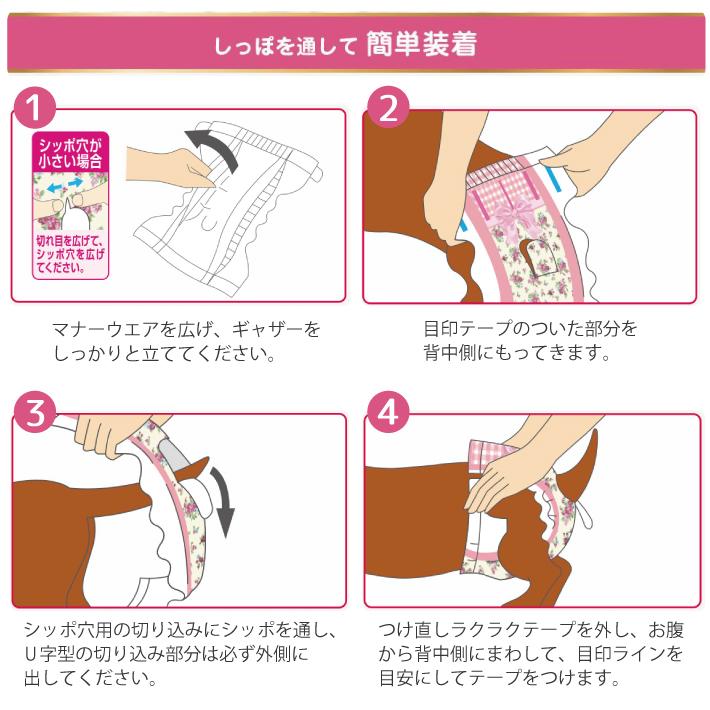 しっぽを通して 簡単装着

1

シッポ穴が小さい場合

切れ目を広げて、シッポ穴を広げてください。

マナーウエアを広げ、ギャザーをしっかりと立ててください。

2

目印テープのついた部分を背中側にもってきます。

3

シッポ穴用の切り込みにシッポを通し、U字型の切り込み部分は必ず外側に出してください。

4

つけ直しラクラクテープを外し、お腹から背中側にまわして、目印ラインを目安にしてテープをつけます。