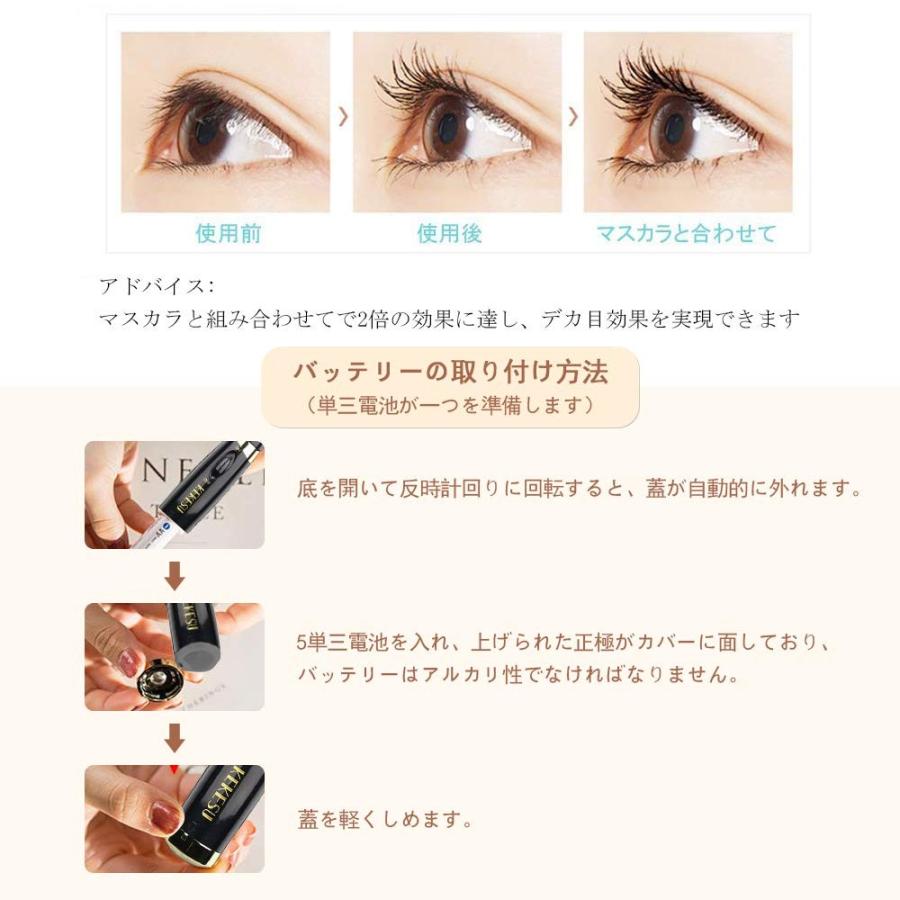 使用前

使用後

マスカラと合わせて

アドバイス:
マスカラと組み合わせてで2倍の効果に達し、デカ目効果を実現できます

バッテリーの取り付け方法
（単三電池が一つを準備します）

KIKESU

底を開いて反時計回りに回転すると、蓋が自動的に外れます。

5単三電池を入れ、上げられた正極がカバーに面しており、バッテリーはアルカリ性でなければなりません。

KIKESU

蓋を軽くしめます。