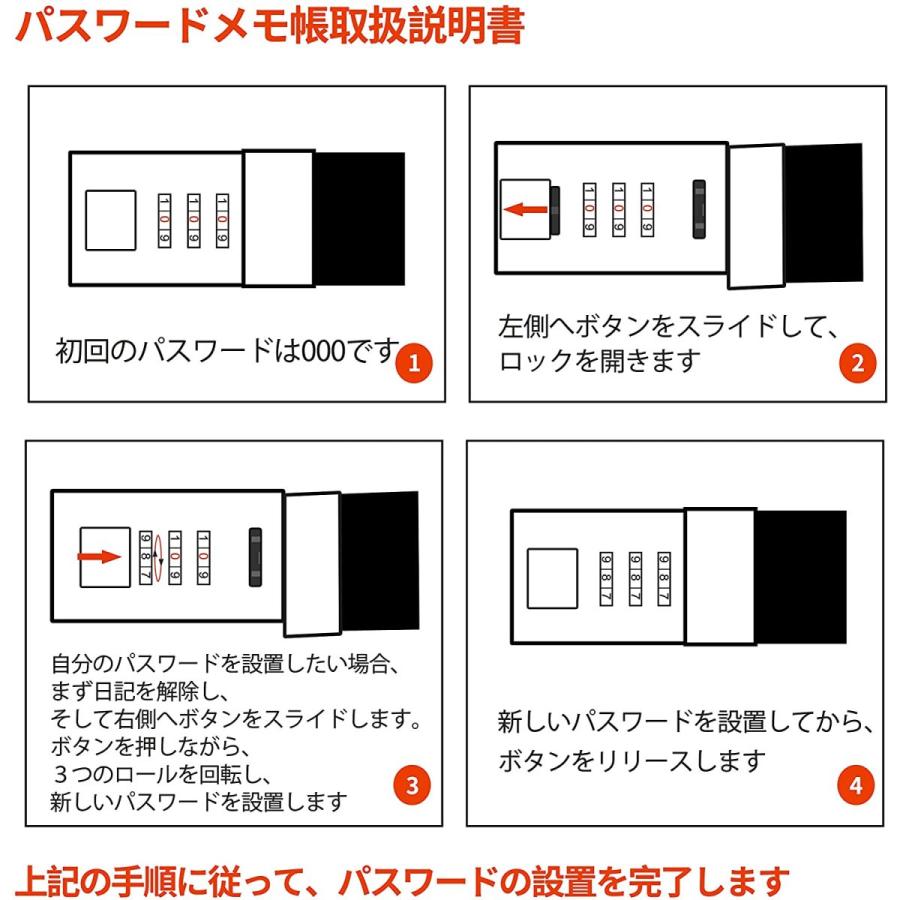 パスワードメモ帳取扱説明書

1
0
9

1
0
9

1
0
9

初回のパスワードは000です

1

1
0
9

1
0
9

1
0
9

左側へボタンをスライドして、ロックを開きます

2

9
8
7

1
0
9

1
0
9

自分のパスワードを設置したい場合、まず日記を解除し、そして右側へボタンをスライドします。ボタンを押しながら、３つのロールを回転し、新しいパスワードを設置します

3

9
8
7

9
8
7

9
8
7

新しいパスワードを設置してから、ボタンをリリースします

4

上記の手順に従って、パスワードの設置を完了します