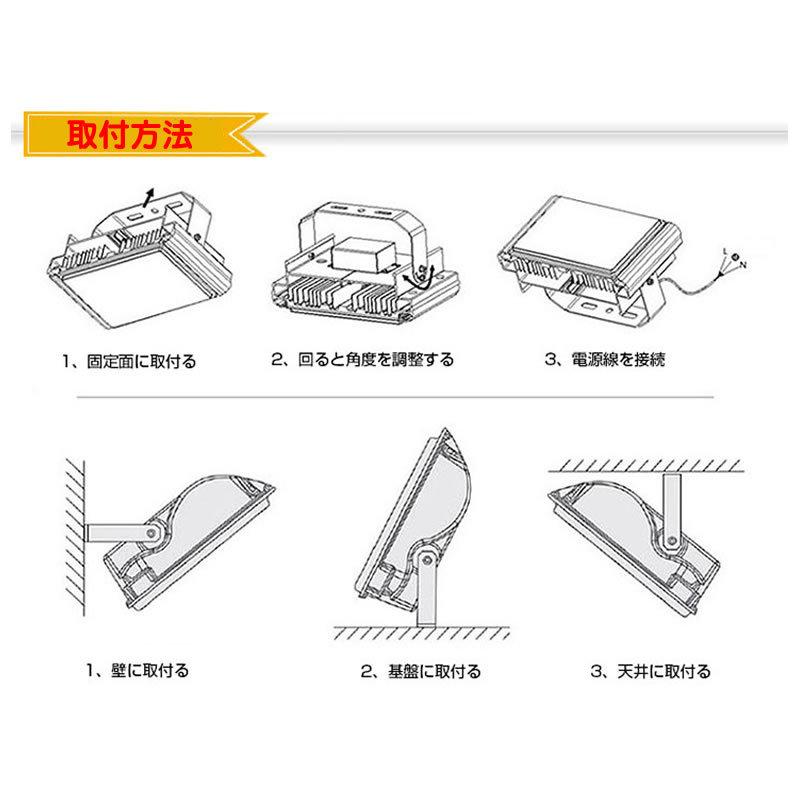 取付方法

L
N

1、固定面に取付る

2、回ると角度を調整する

3、電源線を接続

1、壁に取付る

2、基盤に取付る

3、天井に取付る