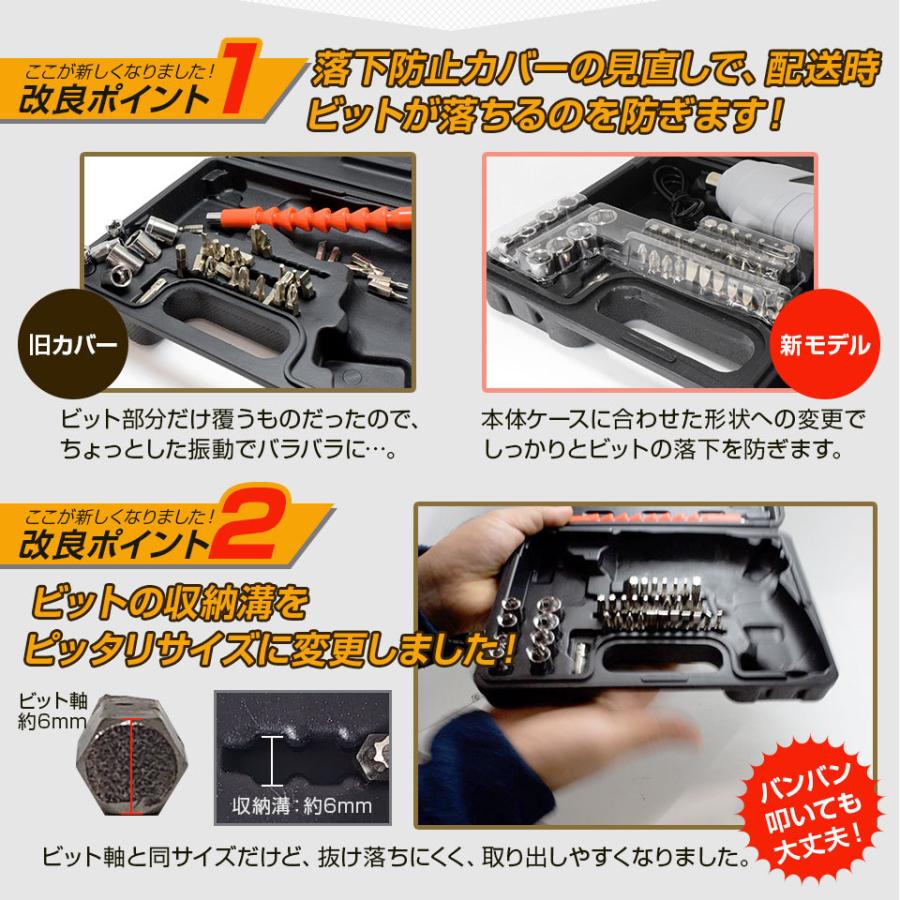 ここが新しくなりました！
改良ポイント1

落下防止カバーの見直しで、配送時ビットが落ちるのを防ぎます！

旧カバー

新モデル

ビット部分だけ覆うものだったので、ちょっとした振動でバラバラに…。

本体ケースに合わせた形状への変更でしっかりとビットの落下を防ぎます。

ここが新しくなりました！
改良ポイント2

ビットの収納溝をピッタリサイズに変更しました！

ビット軸
約6mm

収納溝：約6mm

バンバン叩いても大丈夫！

ビット軸と同サイズだけど、抜け落ちにくく、取り出しやすくなりました。