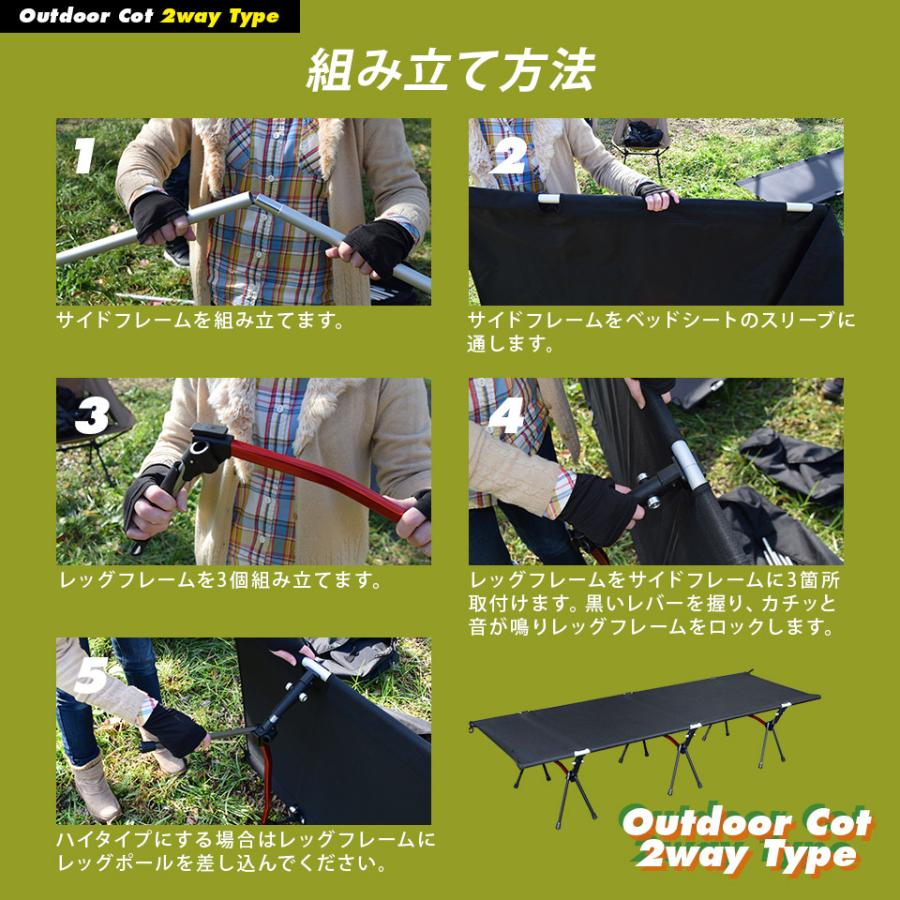 Outdoor Cot 2way Type

組み立て方法

1
サイドフレームを組み立てます。

2
サイドフレームをベッドシートのスリーブに通します。

3
レッグフレームを3個組み立てます。

4
レッグフレームをサイドフレームに3箇所取付けます。黒いレバーを握り、カチッと音が鳴りレッグフレームをロックします。

5
ハイタイプにする場合はレッグフレームにレッグポールを差し込んでください。

Outdoor Cot
2way Type