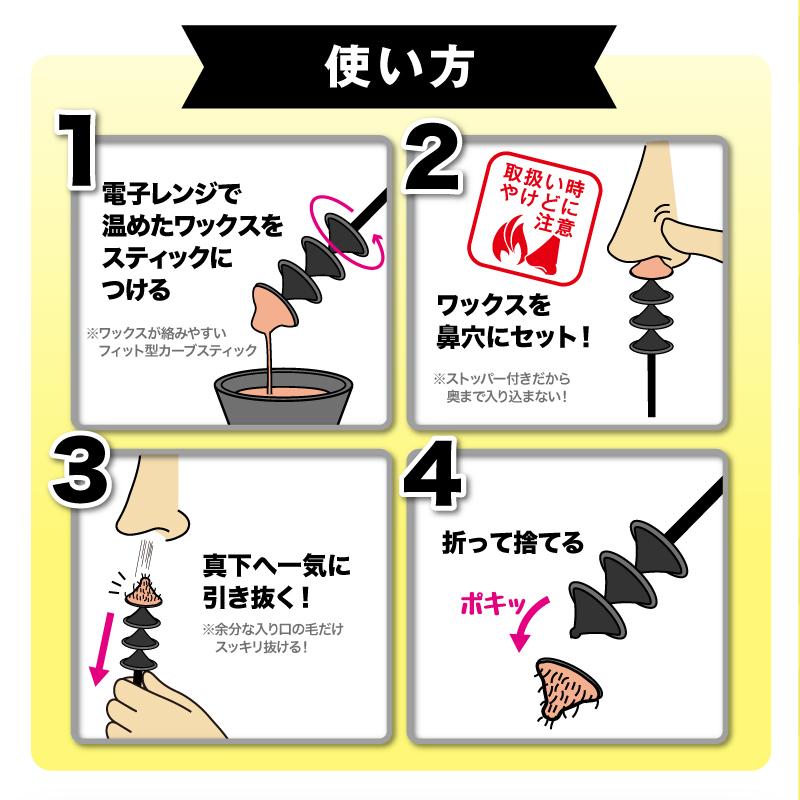 使い方

1
電子レンジで温めたワックスをスティックにつける
※ワックスが絡みやすいフィット型カーブスティック

2
取扱い時やけどに注意
ワックスを鼻穴にセット！
※ストッパー付きだから奥まで入り込まない！

3
真下へ一気に引き抜く！
※余分な入り口の毛だけスッキリ抜ける！

4
折って捨てる
ポキッ