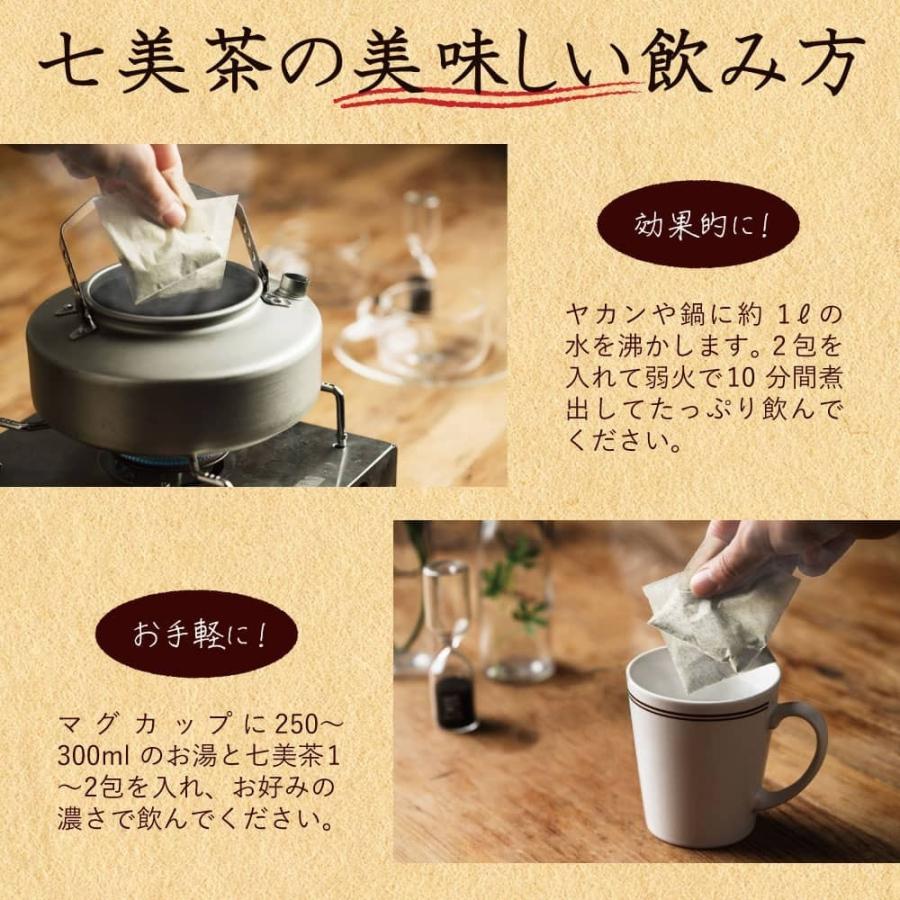 七美茶の美味しい飲み方

効果的に！

ヤカンや鍋に約 1ℓの水を沸かします。2包を入れて弱火で10 分間煮出してたっぷり飲んでください。

お手軽に！

マグカップに250～300ml のお湯と七美茶1～2包を入れ、お好みの濃さで飲んでください。