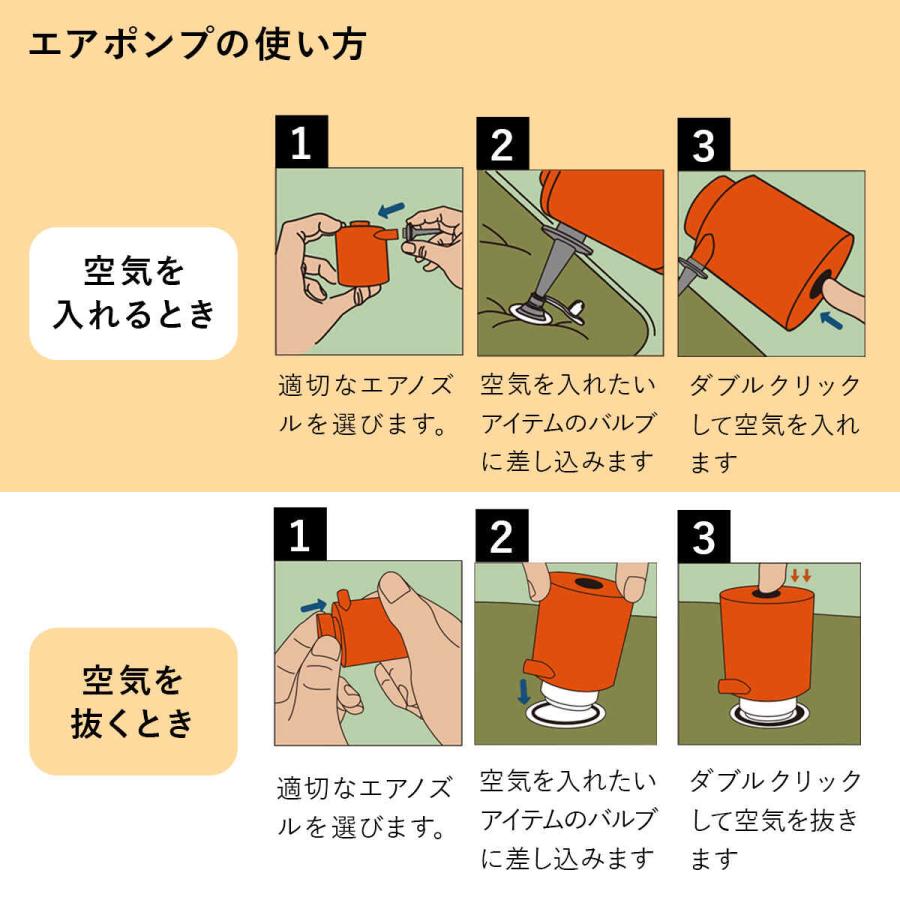 エアポンプの使い方

空気を入れるとき

1

適切なエアノズルを選びます。

2

空気を入れたいアイテムのバルブに差し込みます

3

ダブルクリックして空気を入れます

空気を抜くとき

1

適切なエアノズルを選びます。

2

空気を入れたいアイテムのバルブに差し込みます

3

ダブルクリックして空気を抜きます