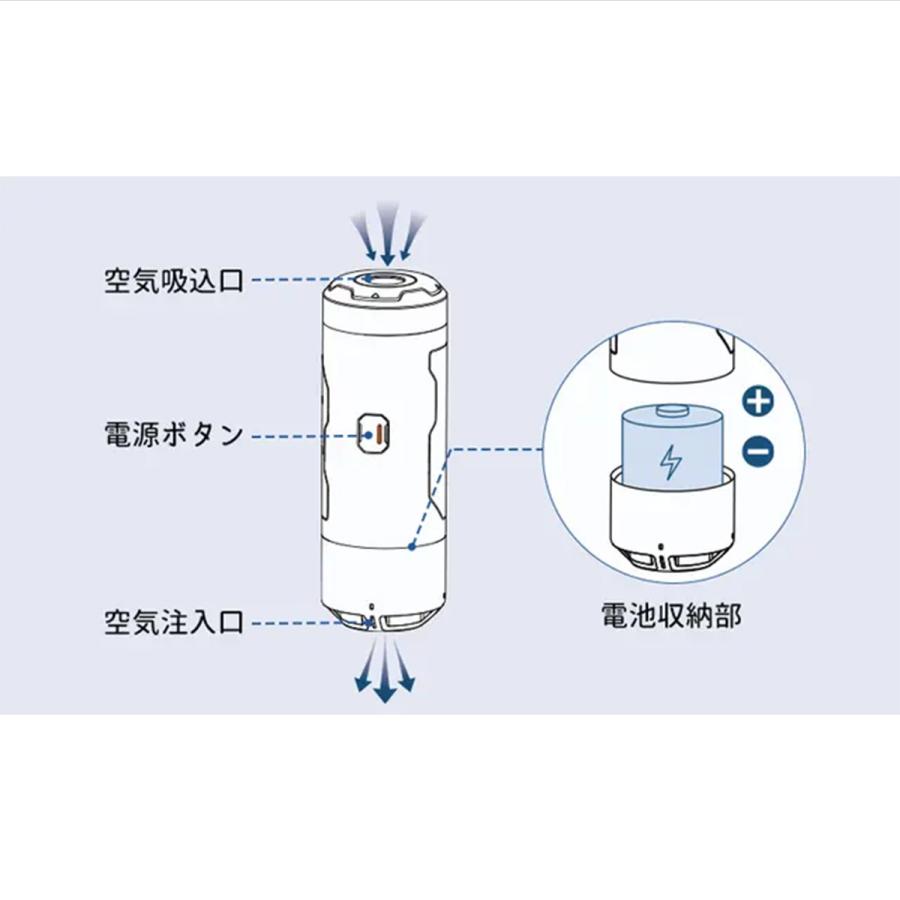 空気吸込口

電源ボタン

空気注入口

電池収納部