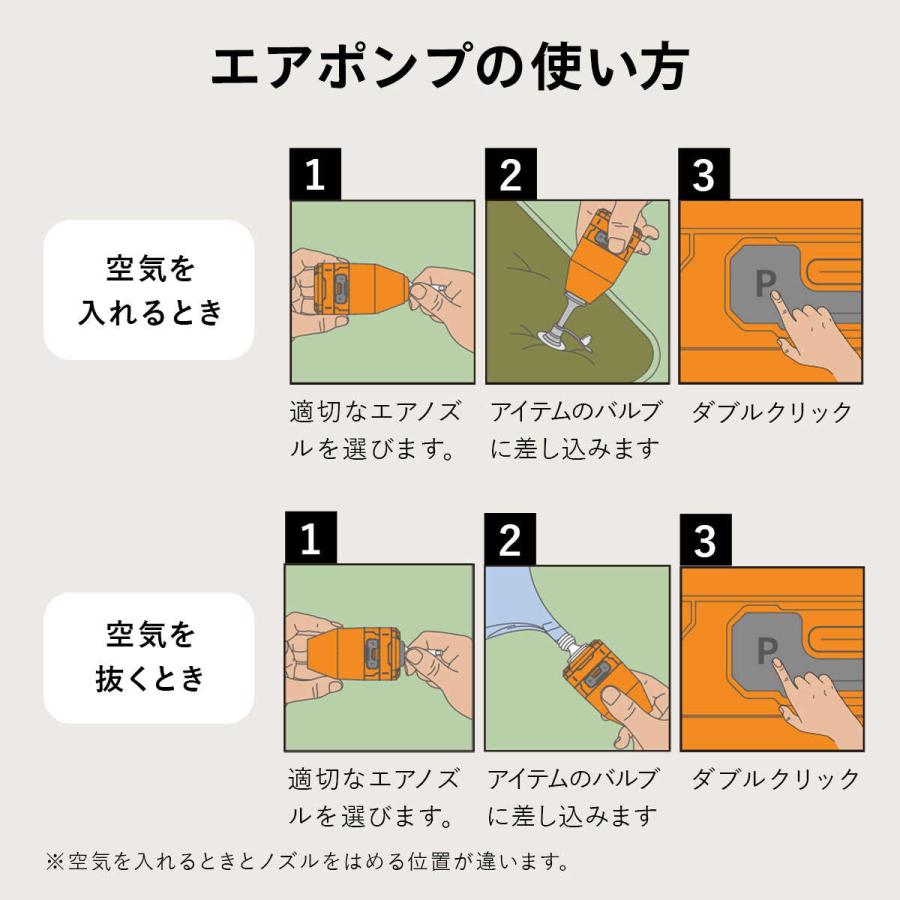 エアポンプの使い方

空気を入れるとき

1
適切なエアノズルを選びます。

2
アイテムのバルブに差し込みます

3
P
ダブルクリック

空気を抜くとき

1
適切なエアノズルを選びます。

2
アイテムのバルブに差し込みます

3
P
ダブルクリック

※空気を入れるときとノズルをはめる位置が違います。