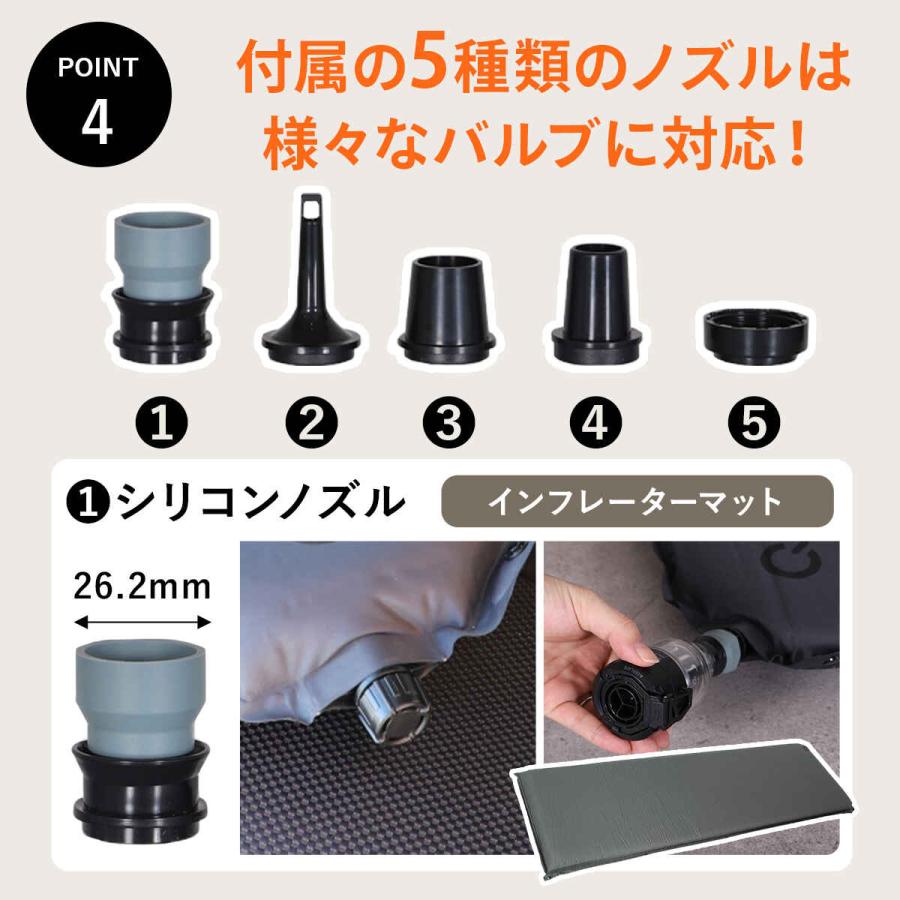 POINT 4

付属の5種類のノズルは様々なバルブに対応！

❶ ❷ ❸ ❹ ❺

❶シリコンノズル

インフレーターマット

26.2mm