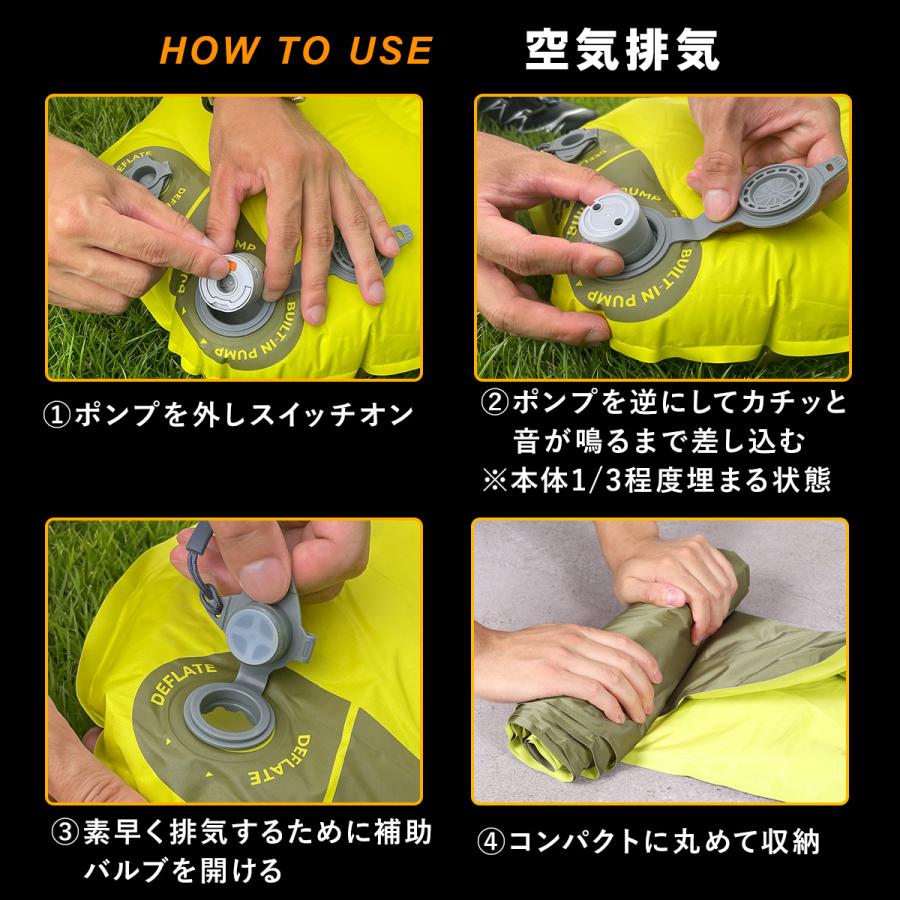 HOW TO USE 空気排気

DEFLATE

BUILT-IN PUMP

①ポンプを外しスイッチオン

BUILT-IN PUMP

②ポンプを逆にしてカチッと音が鳴るまで差し込む
※本体1/3程度埋まる状態

DEFLATE

DEFLATE

③素早く排気するために補助バルブを開ける

④コンパクトに丸めて収納