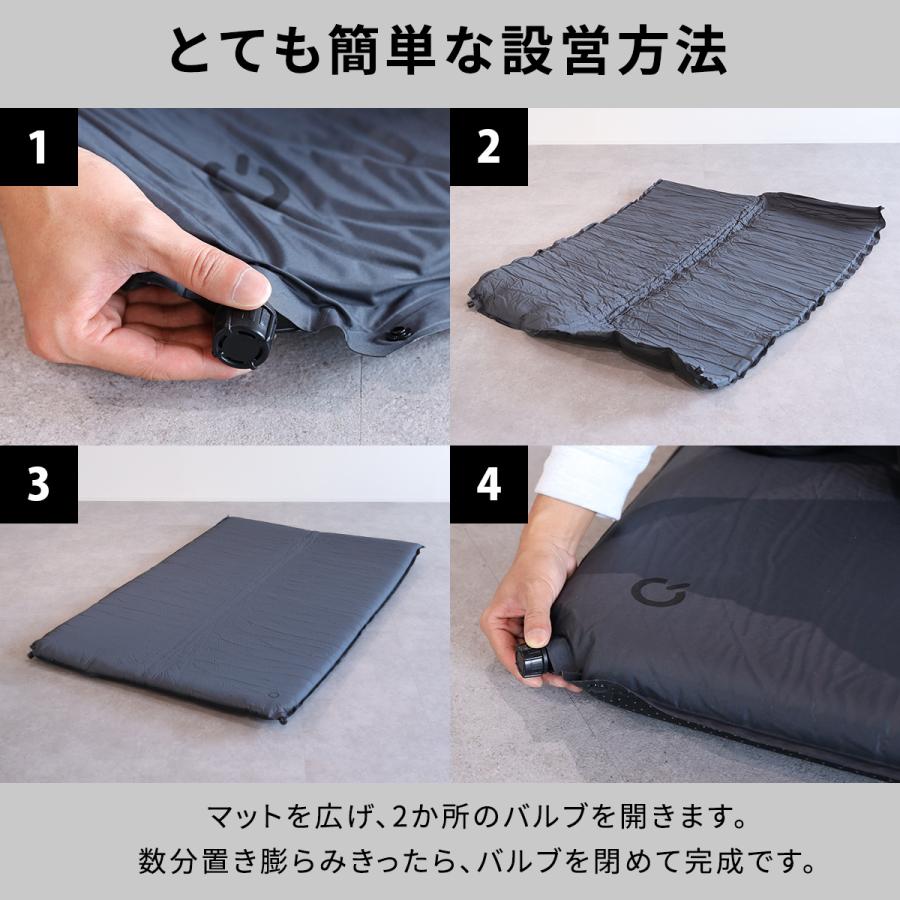 とても簡単な設営方法

1

2

3

4

マットを広げ、2か所のバルブを開きます。
数分置き膨らみきったら、バルブを閉めて完成です。