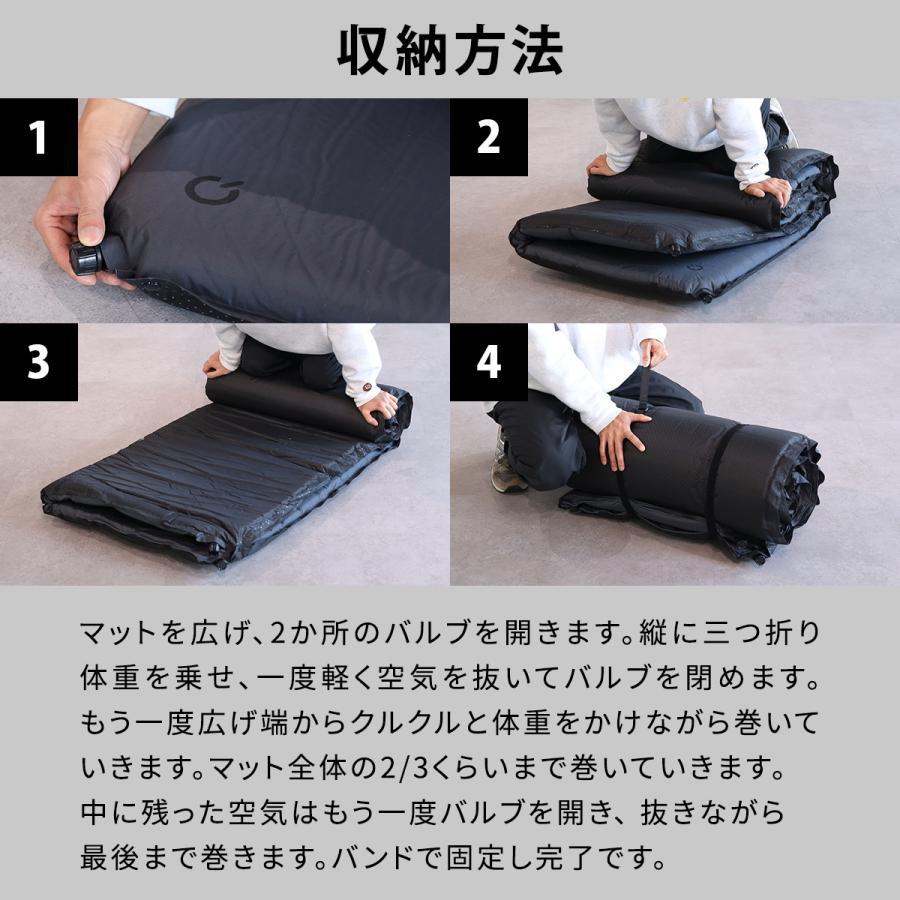 収納方法

1

2

3

4

マットを広げ、2か所のバルブを開きます。縦に三つ折り体重を乗せ、一度軽く空気を抜いてバルブを閉めます。もう一度広げ端からクルクルと体重をかけながら巻いていきます。マット全体の2/3くらいまで巻いていきます。中に残った空気はもう一度バルブを開き、抜きながら最後まで巻きます。バンドで固定し完了です。