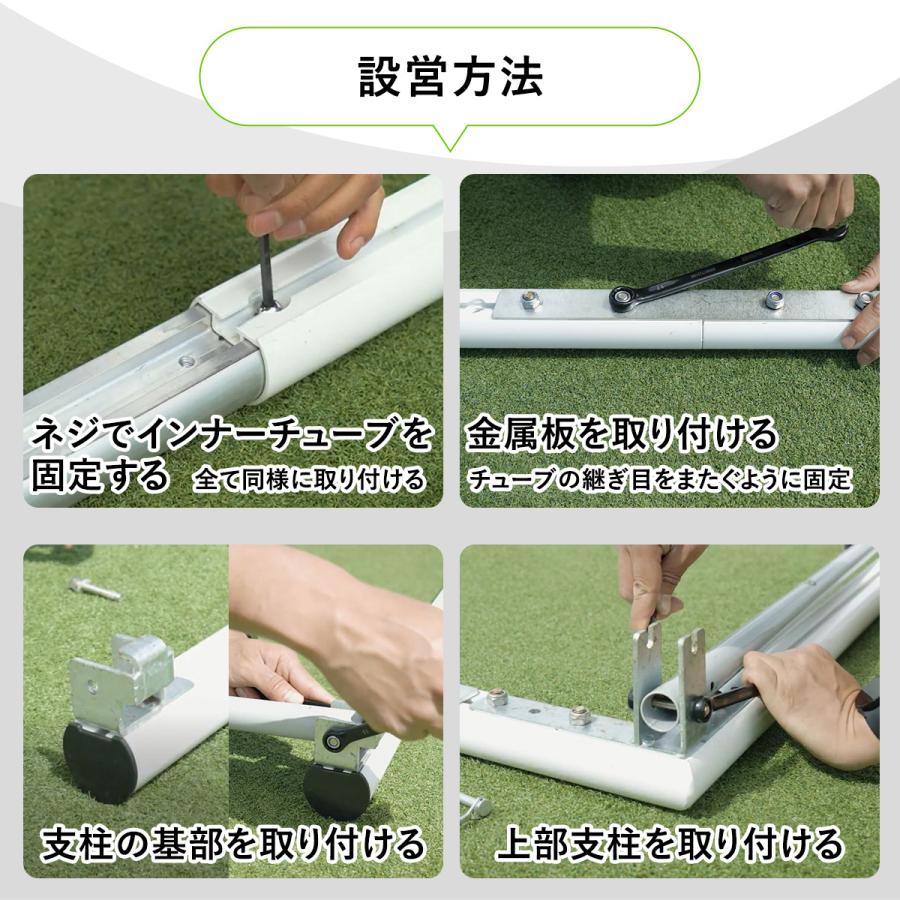 設営方法

ネジでインナーチューブを固定する 全て同様に取り付ける

金属板を取り付ける
チューブの継ぎ目をまたぐように固定

支柱の基部を取り付ける

上部支柱を取り付ける