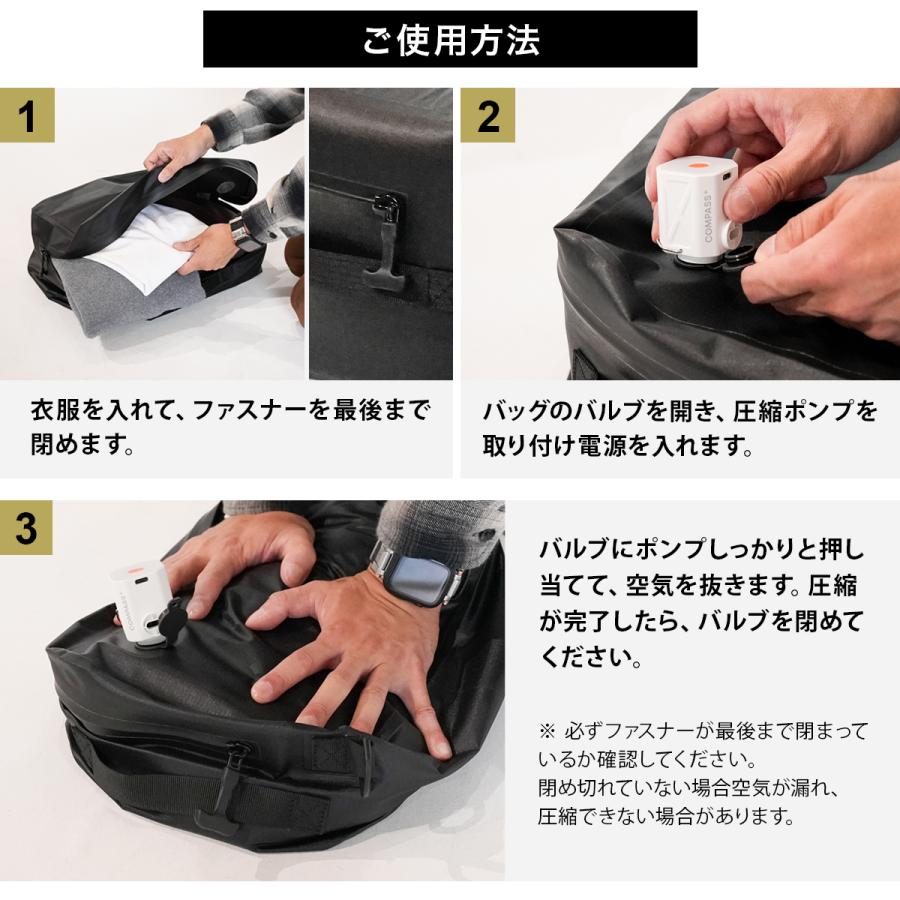 ご使用方法

1

衣服を入れて、ファスナーを最後まで閉めます。

2

COMPASS

バッグのバルブを開き、圧縮ポンプを取り付け電源を入れます。

3

バルブにポンプしっかりと押し当てて、空気を抜きます。圧縮が完了したら、バルブを閉めてください。

※ 必ずファスナーが最後まで閉まっているか確認してください。
閉め切れていない場合空気が漏れ、圧縮できない場合があります。