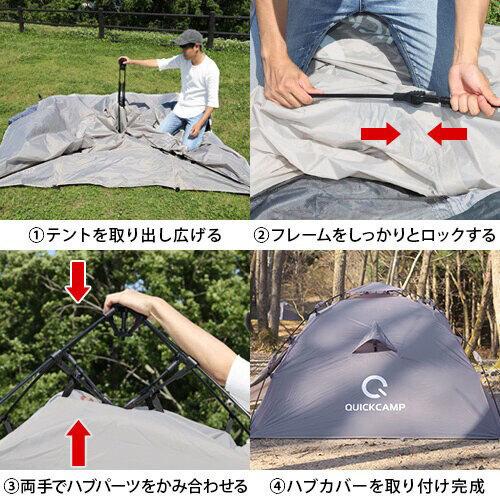 ①テントを取り出し広げる

②フレームをしっかりとロックする

③両手でハブパーツをかみ合わせる

QUICKCAMP

④ハブカバーを取り付け完成