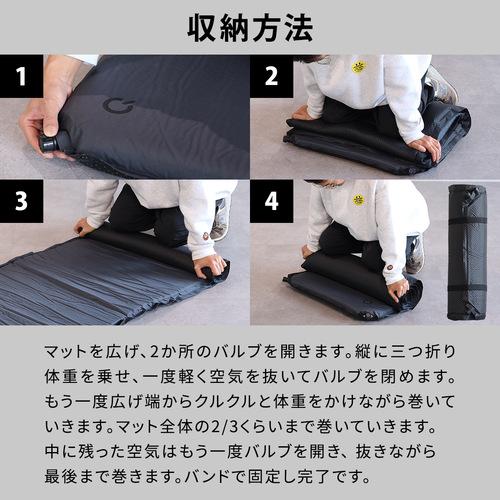 収納方法

1

2

3

4

マットを広げ、2か所のバルブを開きます。縦に三つ折り体重を乗せ、一度軽く空気を抜いてバルブを閉めます。もう一度広げ端からクルクルと体重をかけながら巻いていきます。マット全体の2/3くらいまで巻いていきます。中に残った空気はもう一度バルブを開き、抜きながら最後まで巻きます。バンドで固定し完了です。