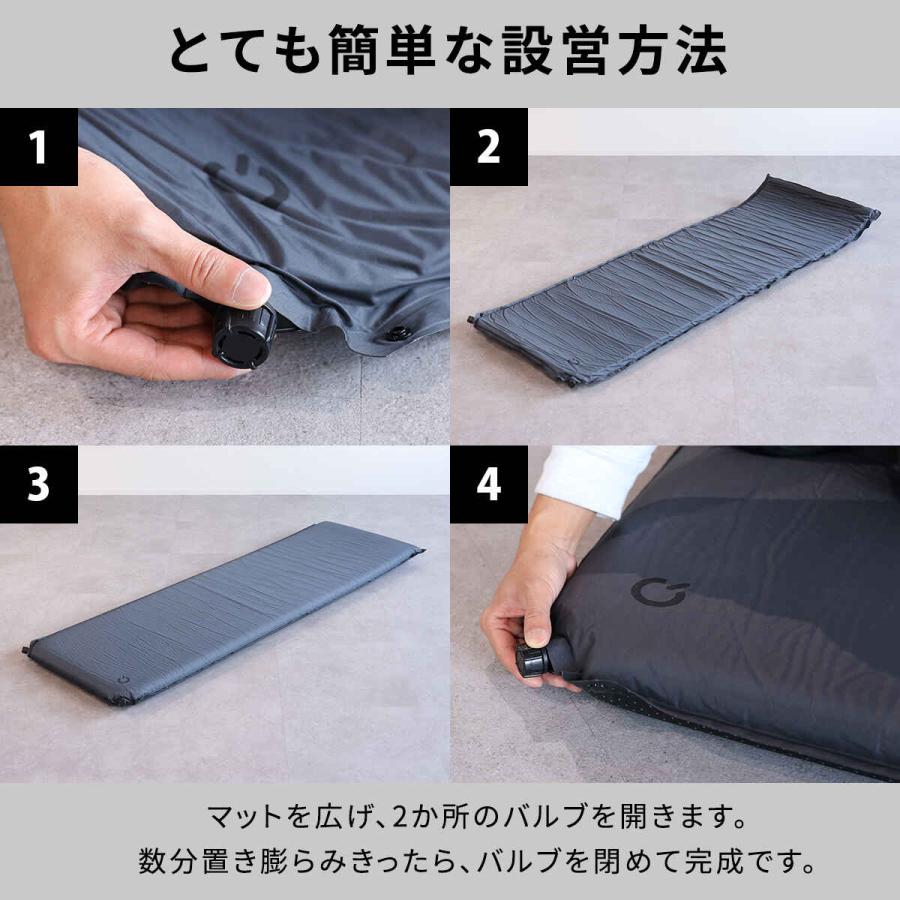 とても簡単な設営方法

1

2

3

4

マットを広げ、2か所のバルブを開きます。
数分置き膨らみきったら、バルブを閉めて完成です。