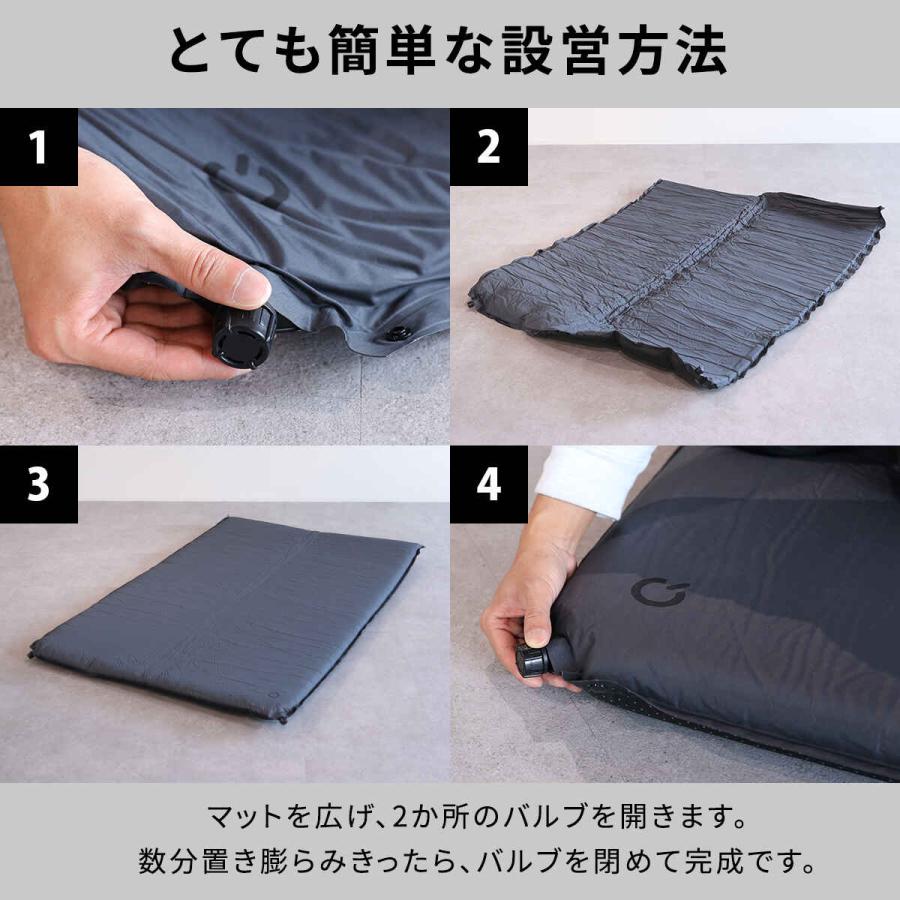 とても簡単な設営方法

1

2

3

4

マットを広げ、2か所のバルブを開きます。
数分置き膨らみきったら、バルブを閉めて完成です。