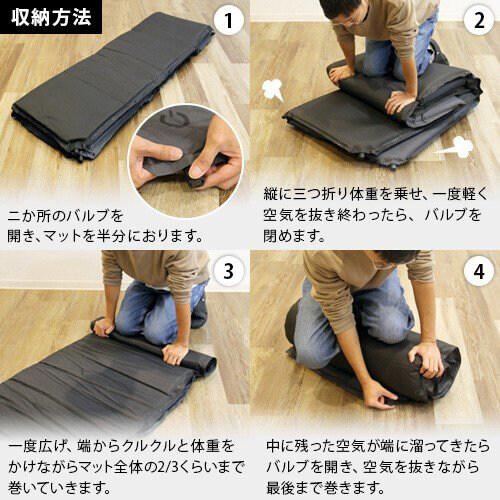 収納方法

1

二か所のバルブを開き、マットを半分におります。

2

縦に三つ折り体重を乗せ、一度軽く空気を抜き終わったら、バルブを閉めます。

3

一度広げ、端からクルクルと体重をかけながらマット全体の2/3くらいまで巻いていきます。

4

中に残った空気が端に溜ってきたらバルブを開き、空気を抜きながら最後まで巻きます。