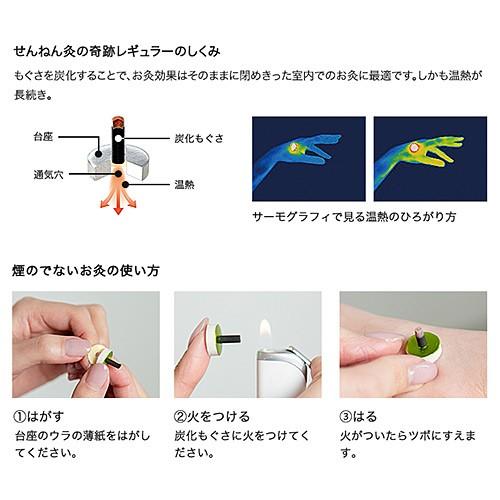 せんねん灸の奇跡レギュラーのしくみ

もぐさを炭化することで、お灸効果はそのままに閉めきった室内でのお灸に最適です。しかも温熱が長続き。

台座

通気穴

炭化もぐさ

温熱

サーモグラフィで見る温熱のひろがり方

煙のでないお灸の使い方

①はがす
台座のウラの薄紙をはがしてください。

②火をつける
炭化もぐさに火をつけてください。

③はる
火がついたらツボにすえます。