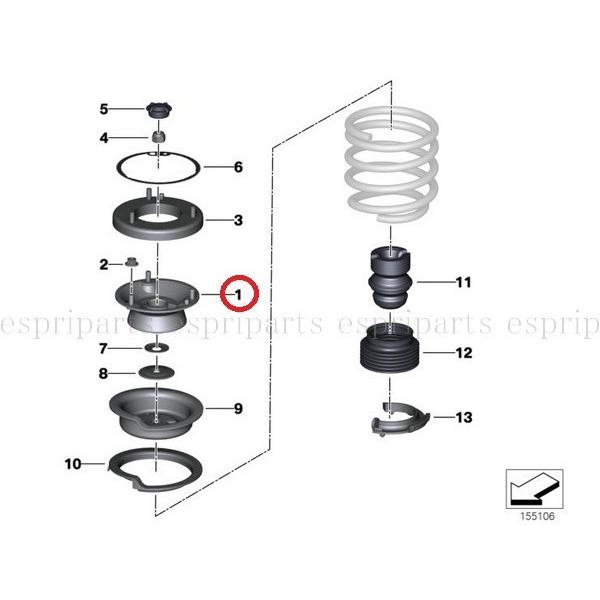 5
4
6
3
2
1
7
8
9
10
11
12
13
espriparts espriparts espriparts esprip
155106