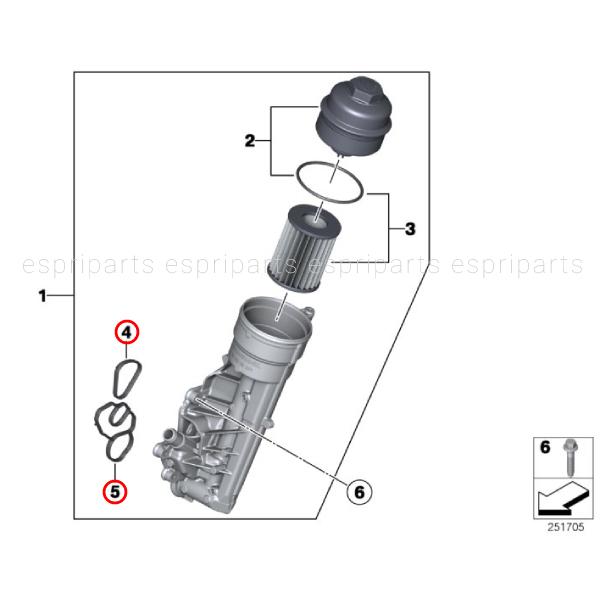 2

3

espriparts espriparts espriparts espriparts

1

4

5

6

6

251705