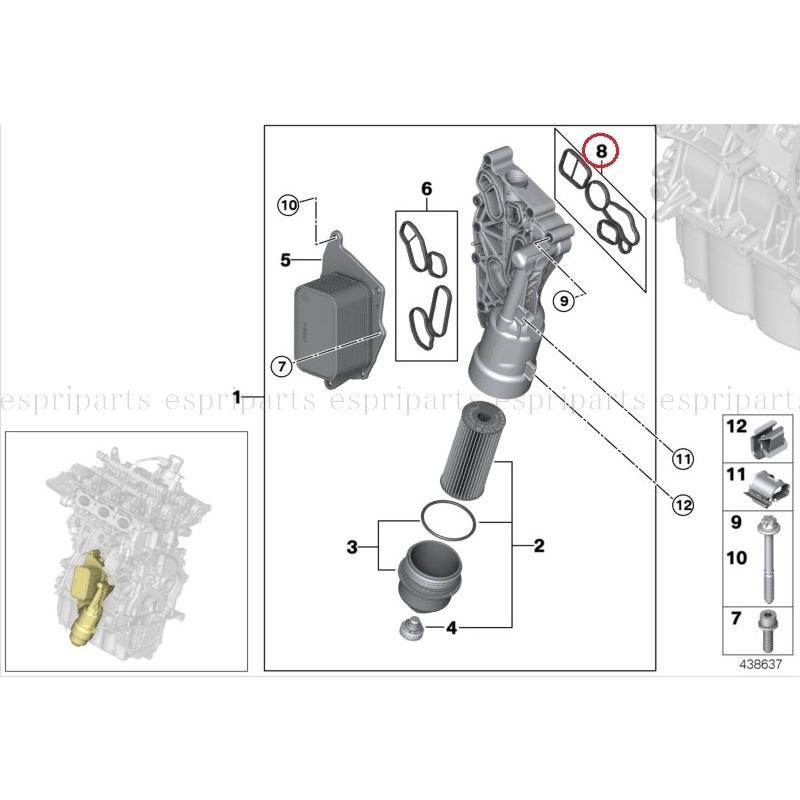 8
6
10
5
9
7
1
espriparts espriparts espriparts espriparts espriparts
11
12
3
2
4
12
11
9
10
7
438637