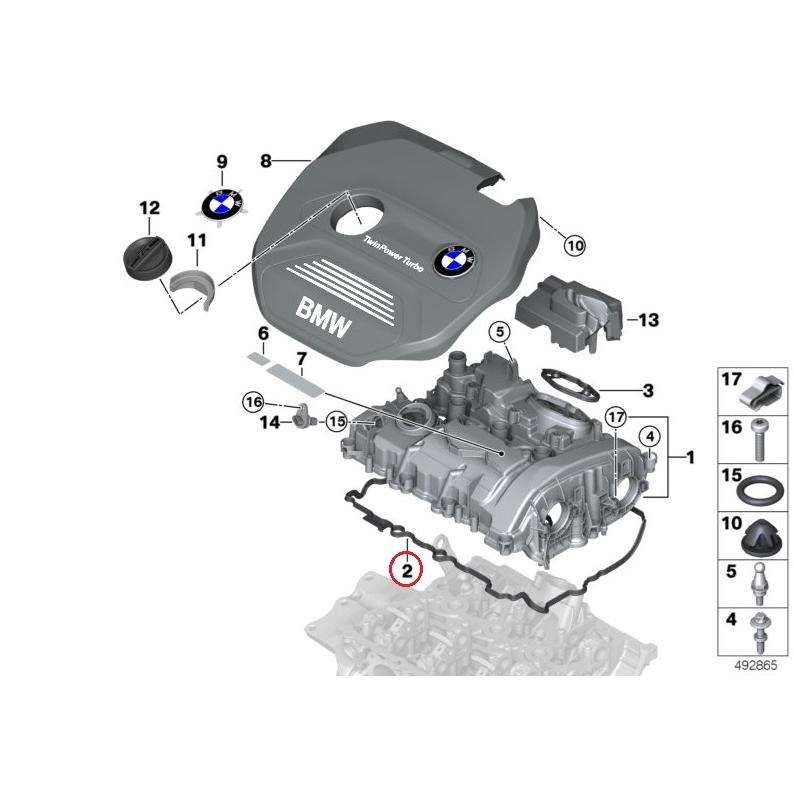 9
8
12
11
TwinPower Turbo
BMW
10
13
6
7
5
3
16
14
15
17
4
1
2
17
16
15
10
5
4
492865