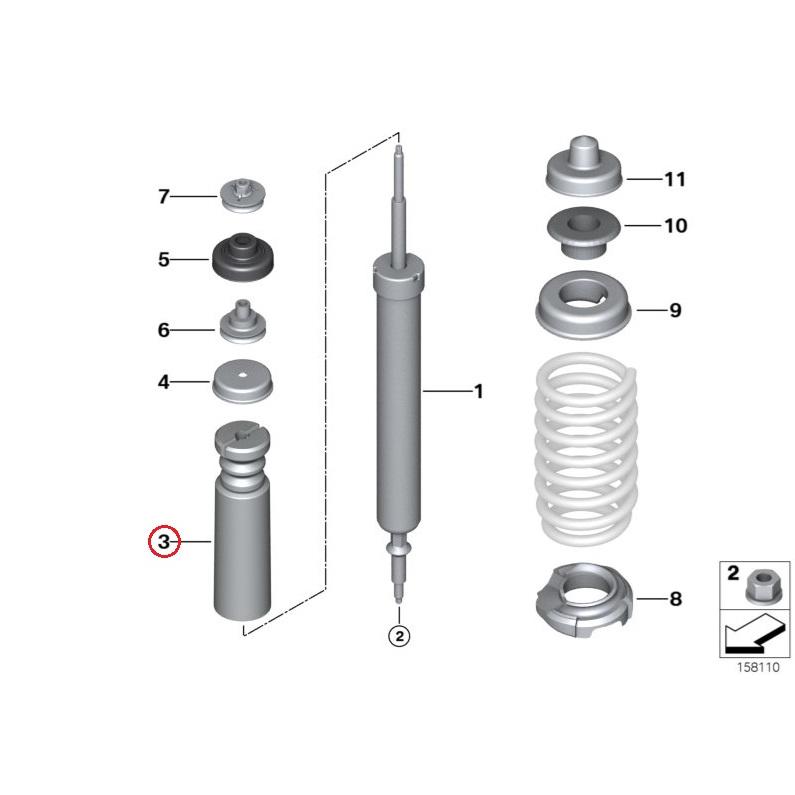 7
5
6
4
3
1
2
11
10
9
8
2
158110