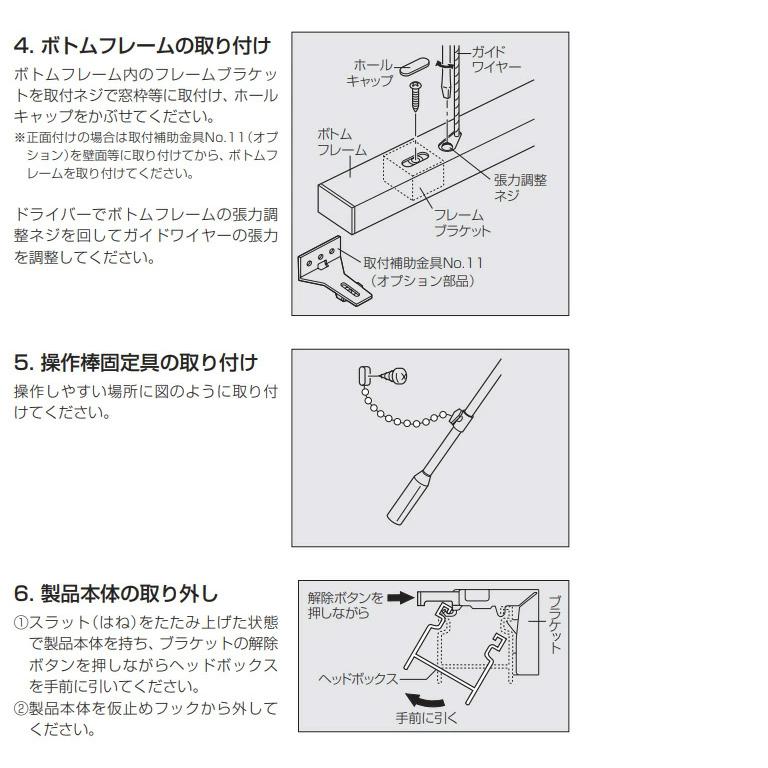 4. ボトムフレームの取り付け

ボトムフレーム内のフレームブラケットを取付ネジで窓枠等に取付け、ホールキャップをかぶせてください。

※正面付けの場合は取付補助金具No.11（オプション）を壁面等に取り付けてから、ボトムフレームを取り付けてください。

ドライバーでボトムフレームの張力調整ネジを回してガイドワイヤーの張力を調整してください。

ホールキャップ

ガイドワイヤー

ボトムフレーム

張力調整ネジ

フレームブラケット

取付補助金具No.11（オプション部品）

5. 操作棒固定具の取り付け

操作しやすい場所に図のように取り付けてください。

6. 製品本体の取り外し

①スラット（はね）をたたみ上げた状態で製品本体を持ち、ブラケットの解除ボタンを押しながらヘッドボックスを手前に引いてください。

②製品本体を仮止めフックから外してください。

解除ボタンを押しながら

ブラケット

ヘッドボックス

手前に引く