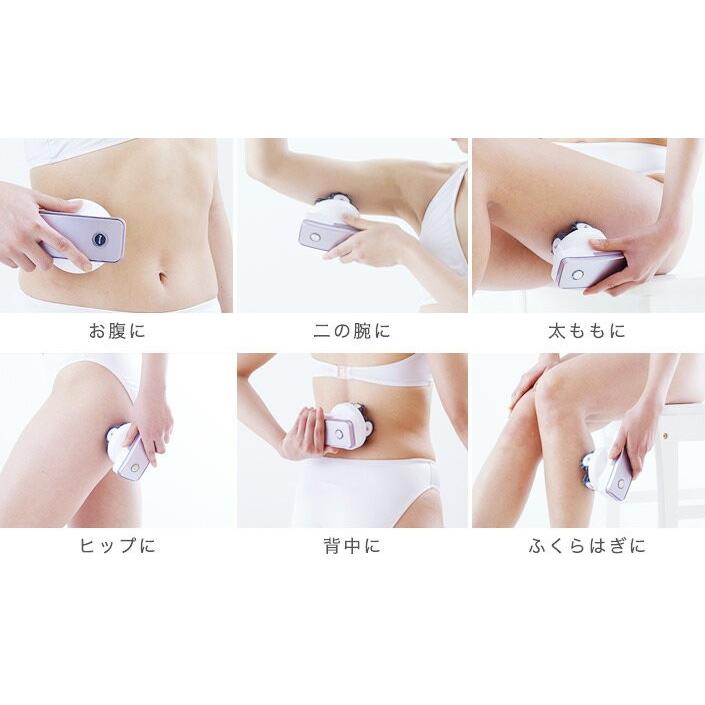 お腹に

二の腕に

太ももに

ヒップに

背中に

ふくらはぎに