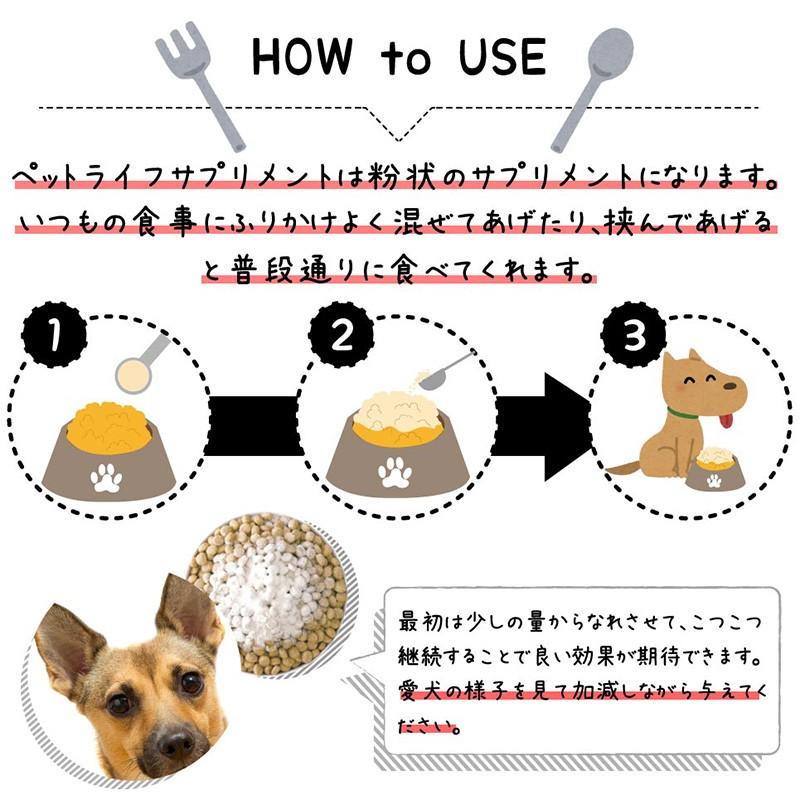 HOW to USE

ペットライフサプリメントは粉状のサプリメントになります。いつもの食事にふりかけよく混ぜてあげたり、挟んであげると普段通りに食べてくれます。

1

2

3

最初は少しの量からなれさせて、こつこつ継続することで良い効果が期待できます。愛犬の様子を見て加減しながら与えてください。