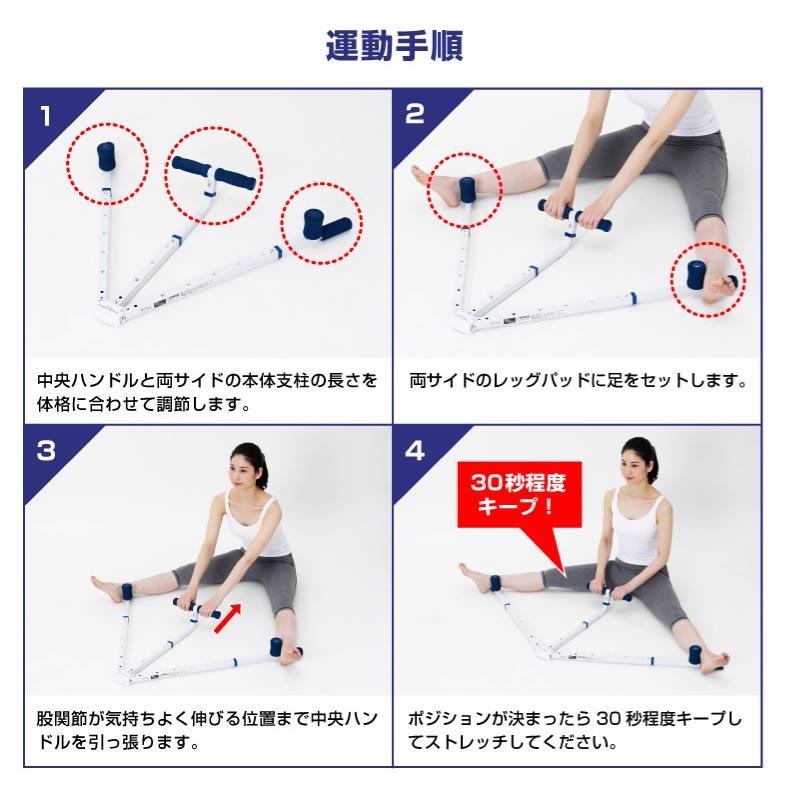 運動手順

1

中央ハンドルと両サイドの本体支柱の長さを体格に合わせて調節します。

2

両サイドのレッグパッドに足をセットします。

3

股関節が気持ちよく伸びる位置まで中央ハンドルを引っ張ります。

4

30秒程度キープ！

ポジションが決まったら 30 秒程度キープしてストレッチしてください。