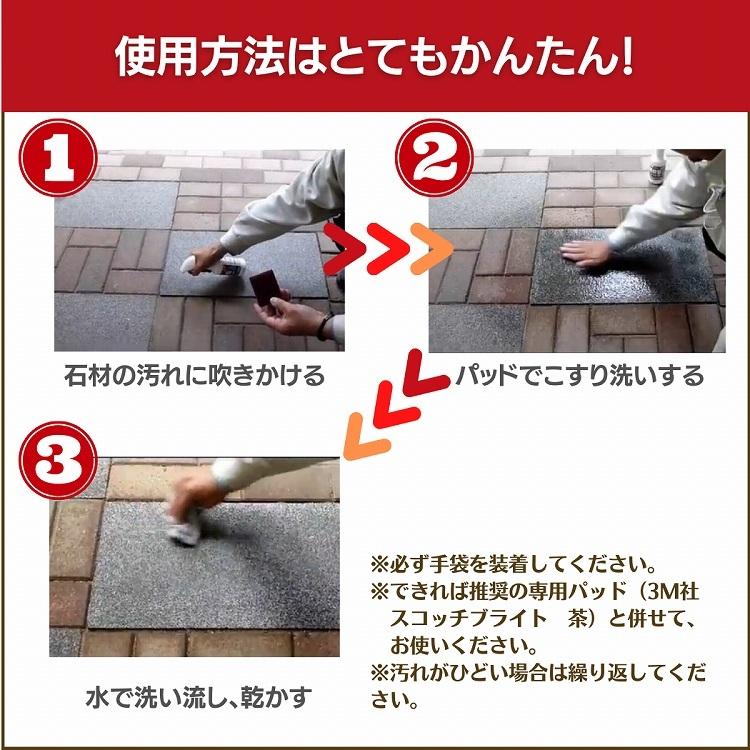 使用方法はとてもかんたん!

1

石材の汚れに吹きかける

2

パッドでこすり洗いする

3

水で洗い流し、乾かす

※必ず手袋を装着してください。
※できれば推奨の専用パッド（3M社 スコッチブライト　茶）と併せて、お使いください。
※汚れがひどい場合は繰り返してください。