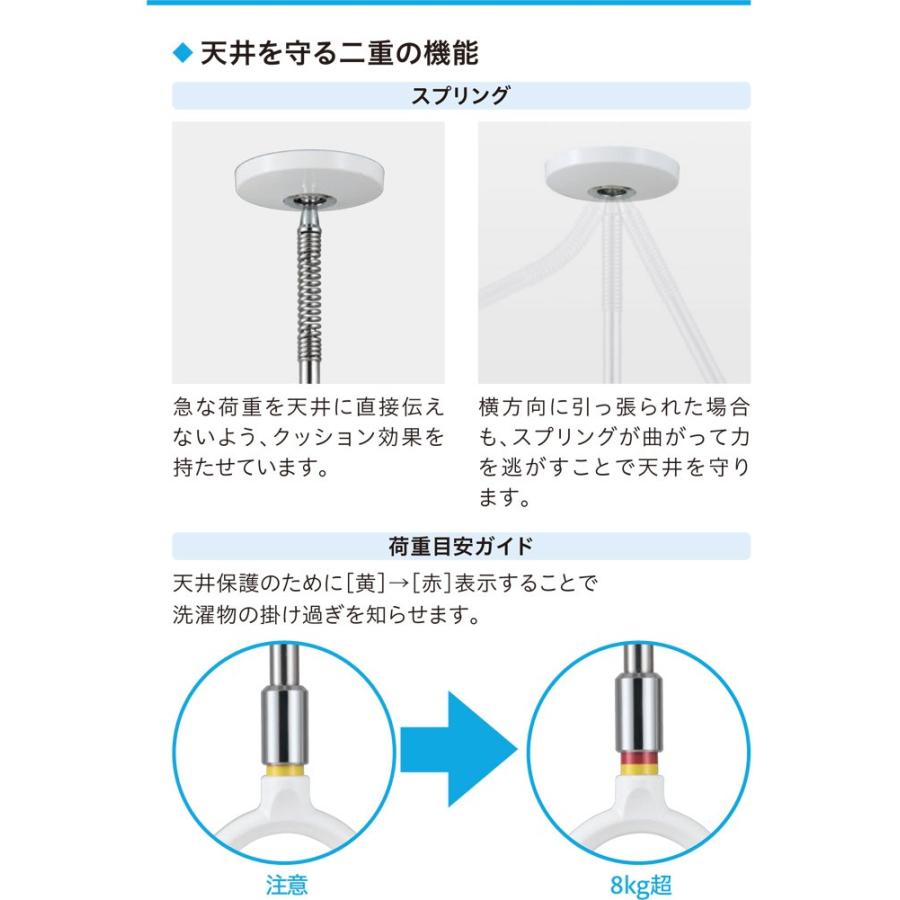 ◆ 天井を守る二重の機能

スプリング

急な荷重を天井に直接伝えないよう、クッション効果を持たせています。

横方向に引っ張られた場合も、スプリングが曲がって力を逃がすことで天井を守ります。

荷重目安ガイド

天井保護のために[黄]→[赤]表示することで洗濯物の掛け過ぎを知らせます。

注意

8kg超