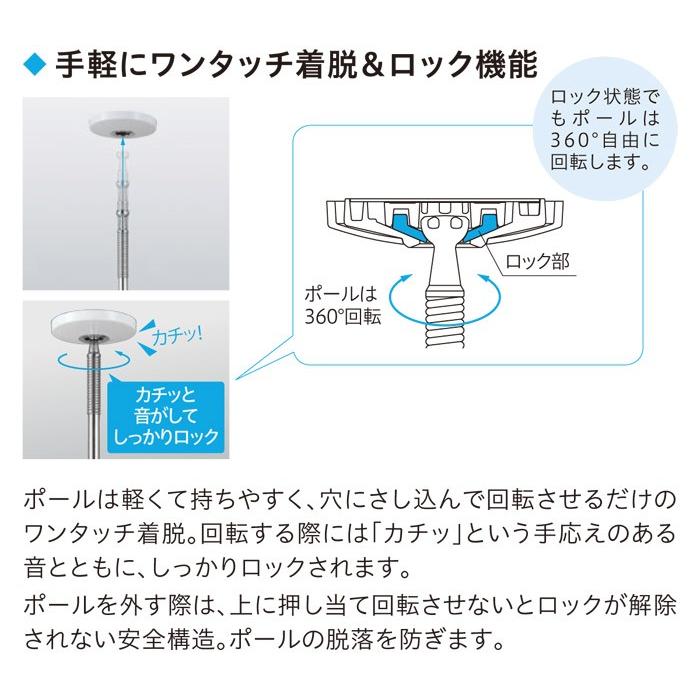 ◆ 手軽にワンタッチ着脱＆ロック機能

ロック状態でもポールは360°自由に回転します。

ロック部

ポールは360°回転

カチッ!

カチッと音がしてしっかりロック

ポールは軽くて持ちやすく、穴にさし込んで回転させるだけのワンタッチ着脱。回転する際には「カチッ」という手応えのある音とともに、しっかりロックされます。

ポールを外す際は、上に押し当て回転させないとロックが解除されない安全構造。ポールの脱落を防ぎます。