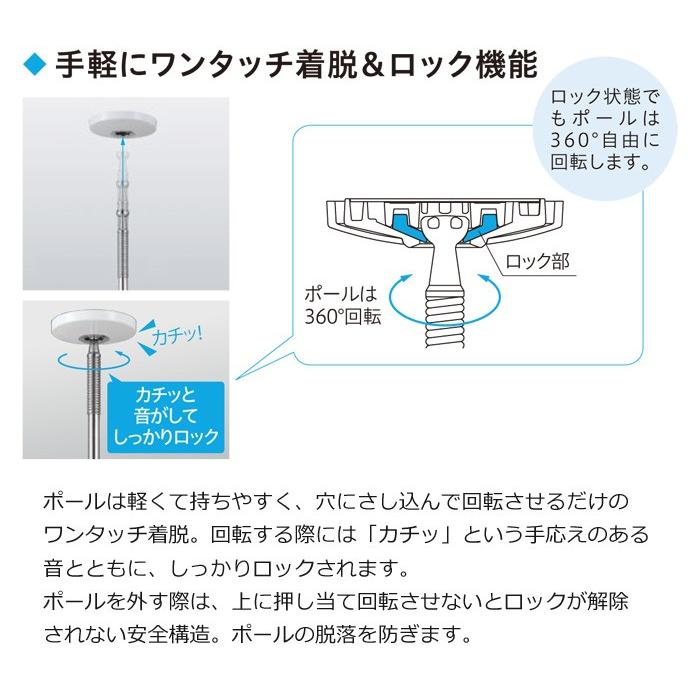 ◆ 手軽にワンタッチ着脱＆ロック機能

ロック状態でもポールは360°自由に回転します。

ロック部

ポールは360°回転

カチッ!

カチッと音がしてしっかりロック

ポールは軽くて持ちやすく、穴にさし込んで回転させるだけのワンタッチ着脱。回転する際には「カチッ」という手応えのある音とともに、しっかりロックされます。
ポールを外す際は、上に押し当て回転させないとロックが解除されない安全構造。ポールの脱落を防ぎます。